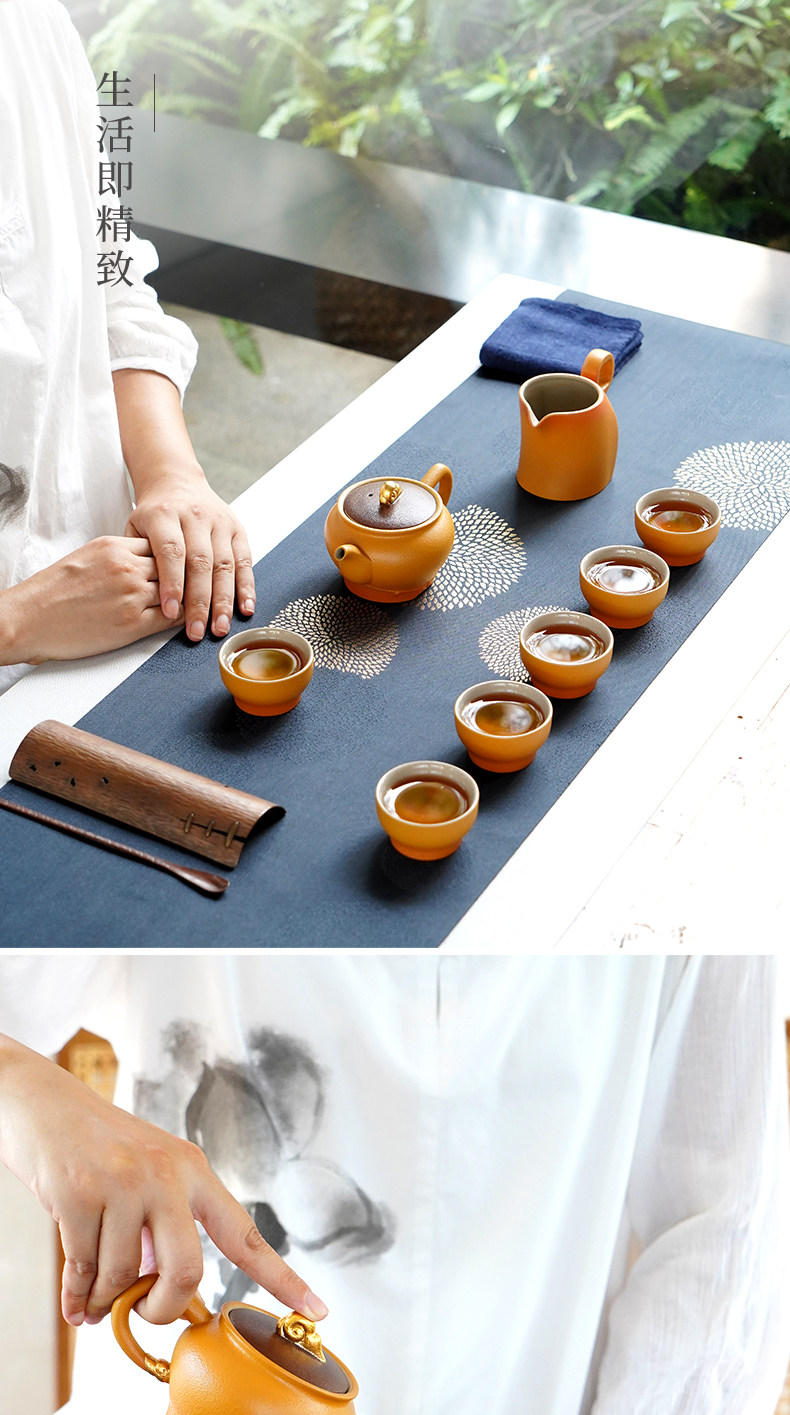 生活即精致