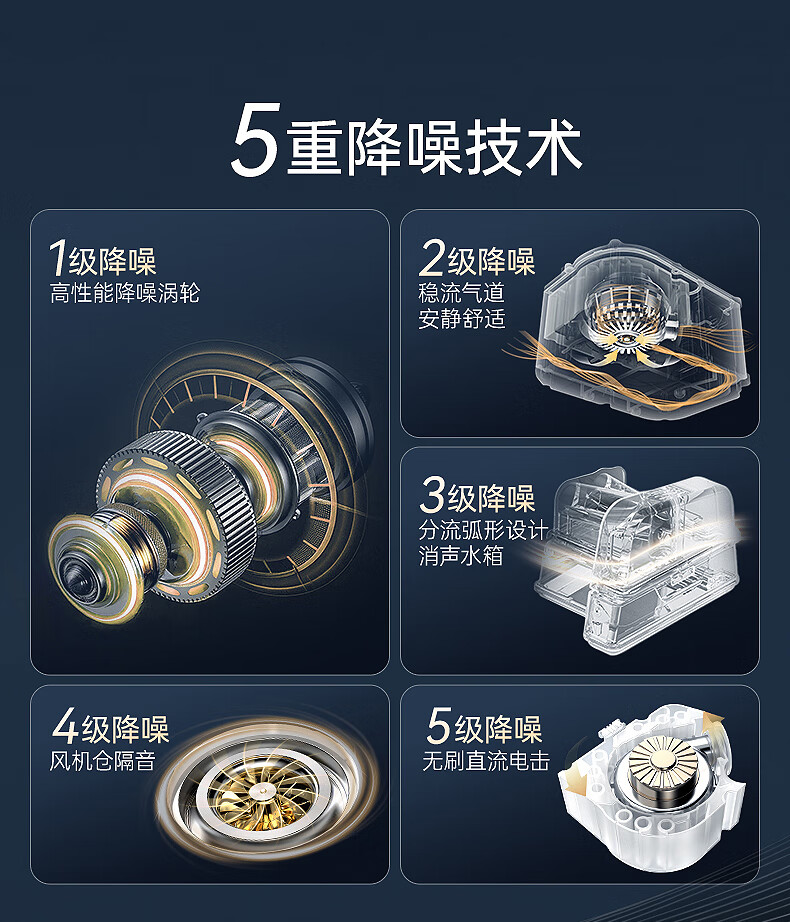 5重降噪技术

1级降噪
高性能降噪涡轮

2级降噪
稳流气道
安静舒适

3级降噪
分流弧形设计
消声水箱

4级降噪
风机仓隔音

5级降噪
无刷直流电击