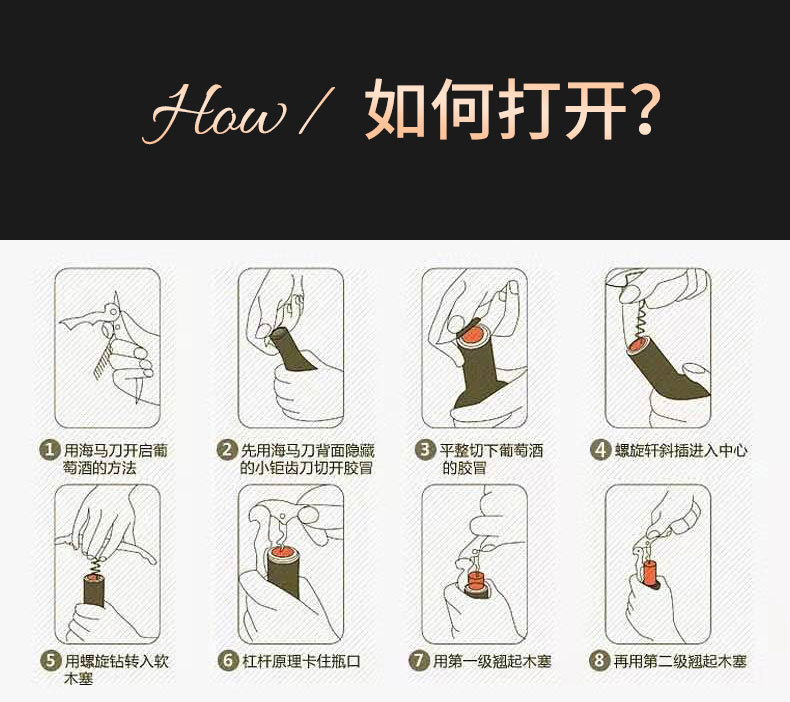 How / 如何打开?

1 用海马刀开启葡萄酒的方法

2 先用海马刀背面隐藏的小钜齿刀切开胶冒

3 平整切下葡萄酒的胶冒

4 螺旋轩斜插进入中心

5 用螺旋钻转入软木塞

6 杠杆原理卡住瓶口

7 用第一级翘起木塞

8 再用第二级翘起木塞