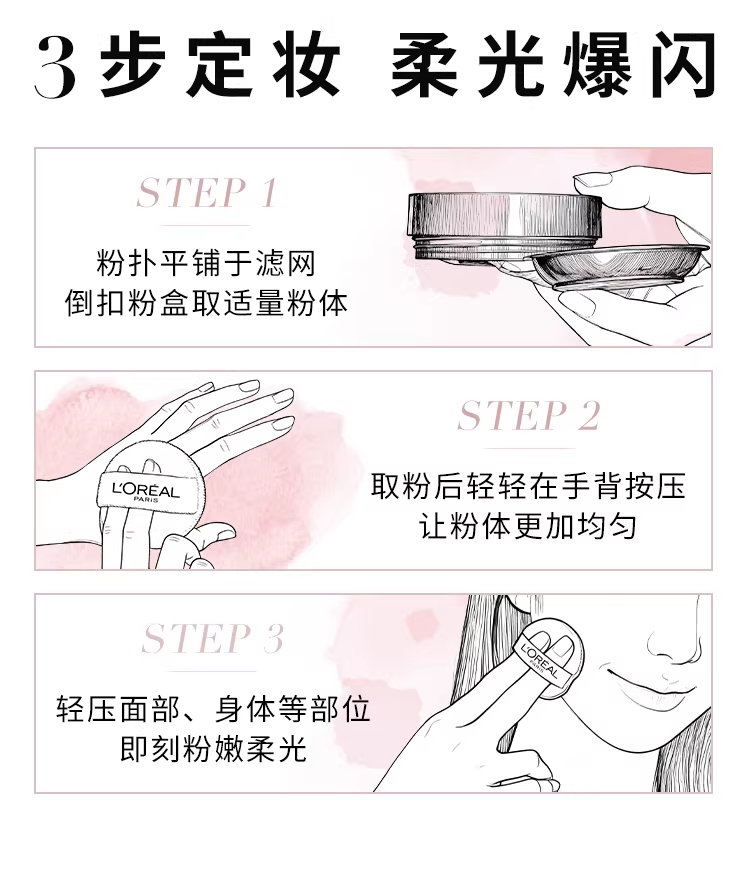 3步定妆 柔光爆闪

STEP 1

粉扑平铺于滤网
倒扣粉盒取适量粉体

L'ORÉAL PARIS

STEP 2

取粉后轻轻在手背按压
让粉体更加均匀

STEP 3

轻压面部、身体等部位
即刻粉嫩柔光

L'ORÉAL PARIS