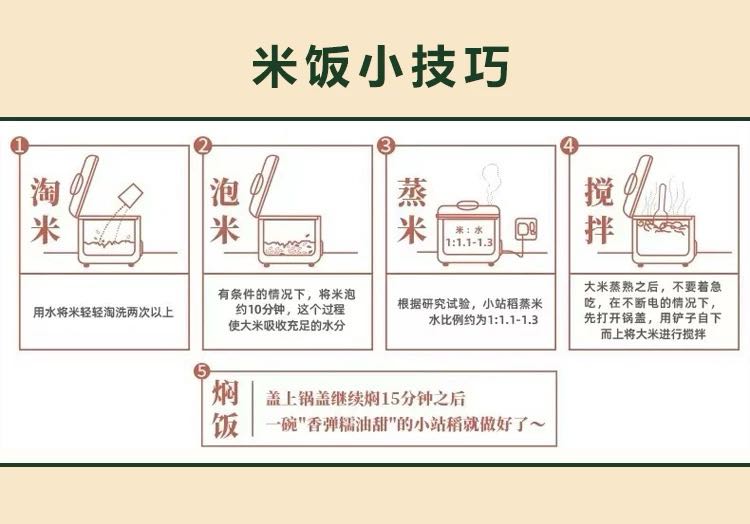 米饭小技巧

1
淘米
用水将米轻轻淘洗两次以上

2
泡米
有条件的情况下，将米泡约10分钟，这个过程使大米吸收充足的水分

3
蒸米
米：水
1:1.1-1.3
根据研究试验，小站稻蒸米水比例约为1:1.1-1.3

4
搅拌
大米蒸熟之后，不要着急吃，在不断电的情况下，先打开锅盖，用铲子自下而上将大米进行搅拌

5
焖饭
盖上锅盖继续焖15分钟之后
一碗"香弹糯油甜"的小站稻就做好了～