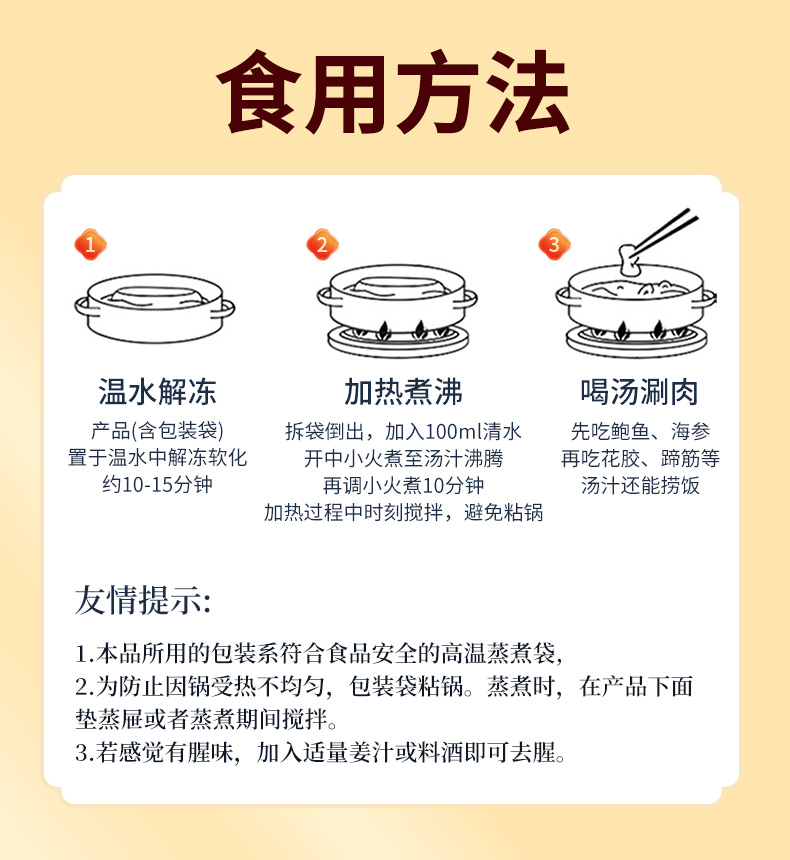 食用方法

1
温水解冻
产品(含包装袋)
置于温水中解冻软化
约10-15分钟

2
加热煮沸
拆袋倒出，加入100ml清水
开中小火煮至汤汁沸腾
再调小火煮10分钟
加热过程中时刻搅拌，避免粘锅

3
喝汤涮肉
先吃鲍鱼、海参
再吃花胶、蹄筋等
汤汁还能捞饭

友情提示:

1.本品所用的包装系符合食品安全的高温蒸煮袋,
2.为防止因锅受热不均匀，包装袋粘锅。蒸煮时，在产品下面垫蒸屉或者蒸煮期间搅拌。
3.若感觉有腥味，加入适量姜汁或料酒即可去腥。