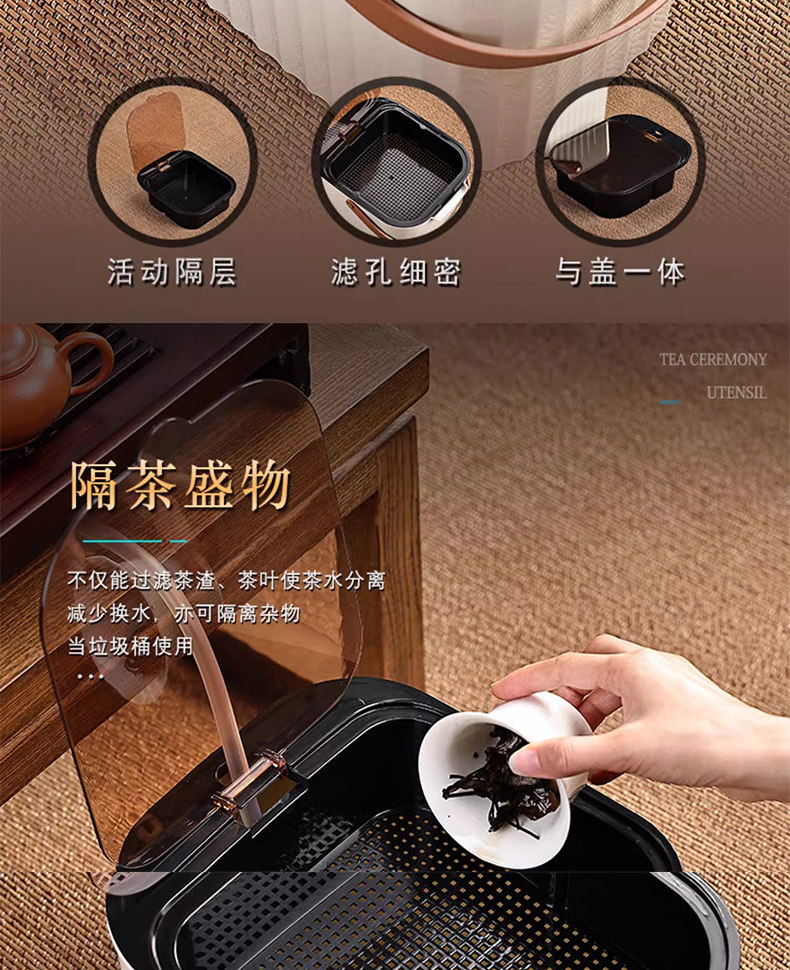 活动隔层

滤孔细密

与盖一体

TEA CEREMONY
UTENSIL

隔茶盛物

不仅能过滤茶渣、茶叶使茶水分离
减少换水，亦可隔离杂物
当垃圾桶使用
...