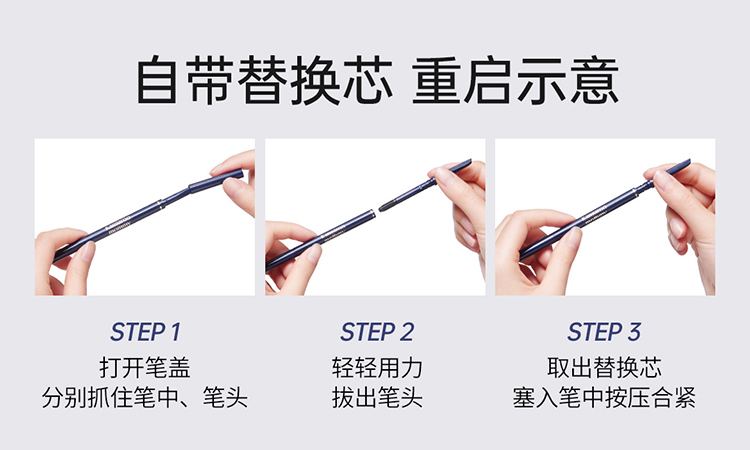 自带替换芯 重启示意

STEP 1
打开笔盖
分别抓住笔中、笔头

STEP 2
轻轻用力
拔出笔头

STEP 3
取出替换芯
塞入笔中按压合紧