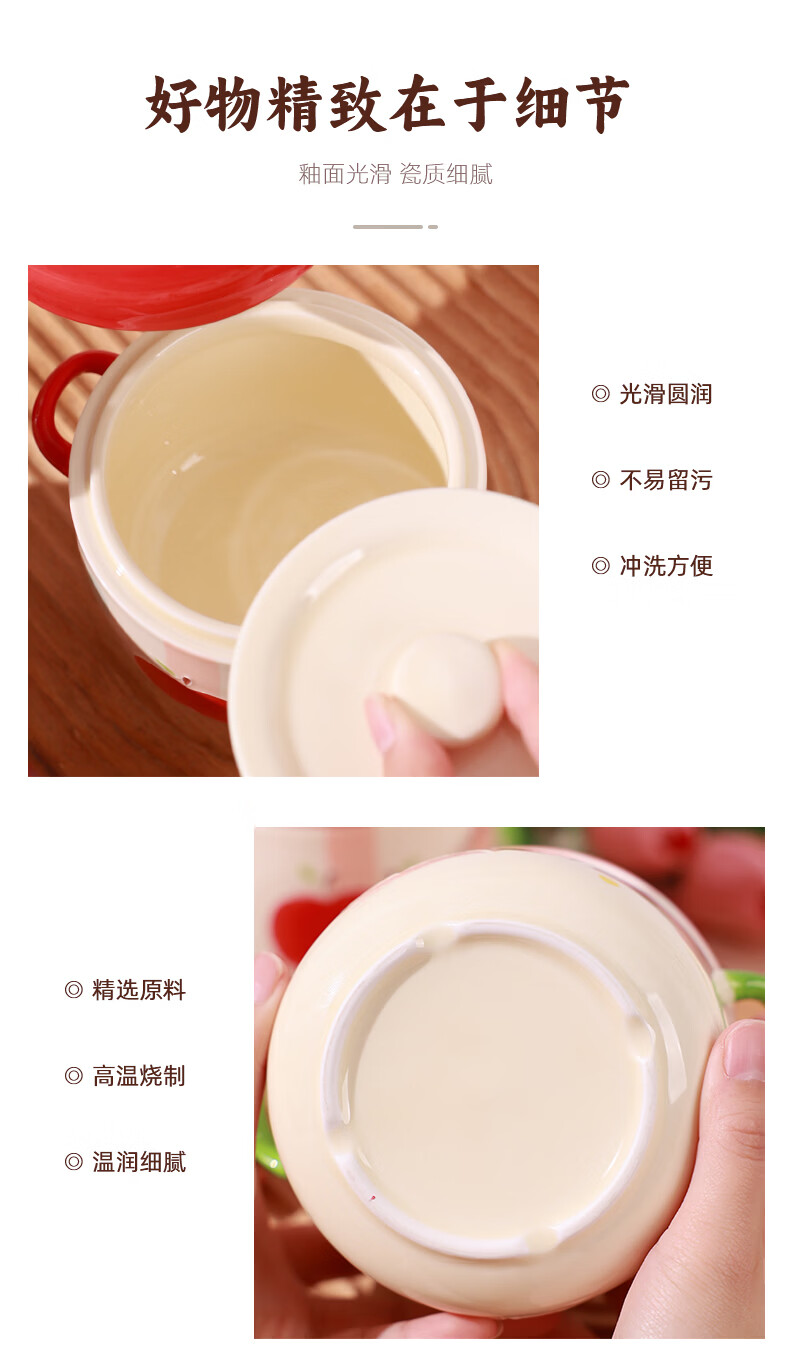 好物精致在于细节

釉面光滑 瓷质细腻

◎ 光滑圆润

◎ 不易留污

◎ 冲洗方便

◎ 精选原料

◎ 高温烧制

◎ 温润细腻