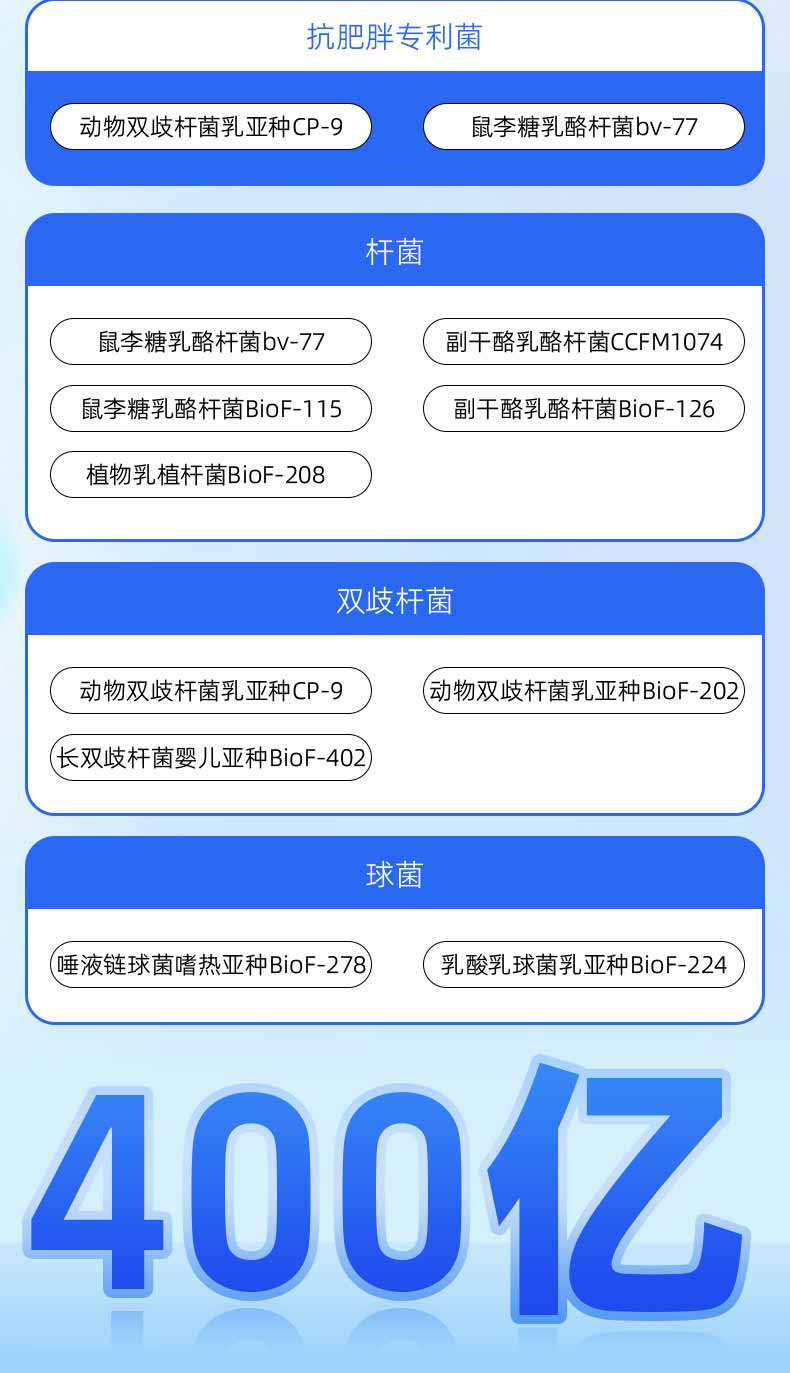 抗肥胖专利菌

动物双歧杆菌乳亚种CP-9

鼠李糖乳酪杆菌bv-77

杆菌

鼠李糖乳酪杆菌bv-77

副干酪乳酪杆菌CCFM1074

鼠李糖乳酪杆菌BioF-115

副干酪乳酪杆菌BioF-126

植物乳植杆菌BioF-208

双歧杆菌

动物双歧杆菌乳亚种CP-9

动物双歧杆菌乳亚种BioF-202

长双歧杆菌婴儿亚种BioF-402

球菌

唾液链球菌嗜热亚种BioF-278

乳酸乳球菌乳亚种BioF-224

400亿