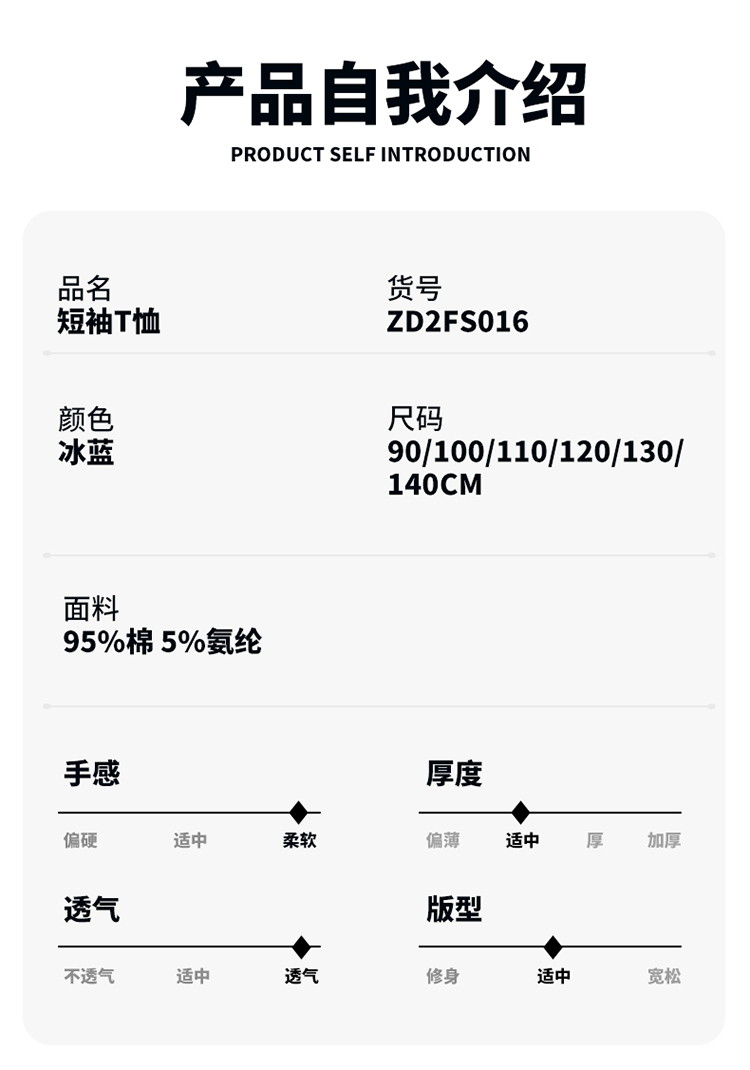 产品自我介绍
PRODUCT SELF INTRODUCTION

品名
短袖T恤

货号
ZD2FS016

颜色
冰蓝

尺码
90/100/110/120/130/140CM

面料
95%棉 5%氨纶

手感
偏硬 适中 柔软

厚度
偏薄 适中 厚 加厚

透气
不透气 适中 透气

版型
修身 适中 宽松