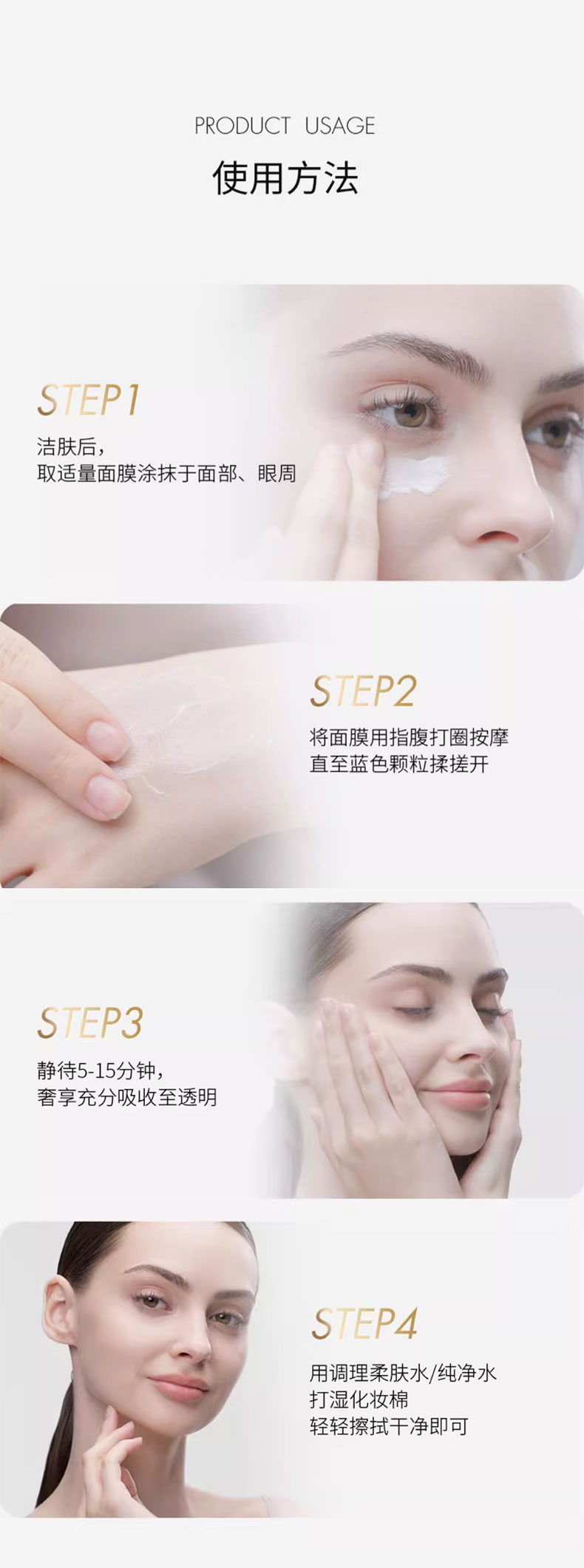 PRODUCT USAGE

使用方法

STEP1

洁肤后，
取适量面膜涂抹于面部、眼周

STEP2

将面膜用指腹打圈按摩
直至蓝色颗粒揉搓开

STEP3

静待5-15分钟，
奢享充分吸收至透明

STEP4

用调理柔肤水/纯净水
打湿化妆棉
轻轻擦拭干净即可