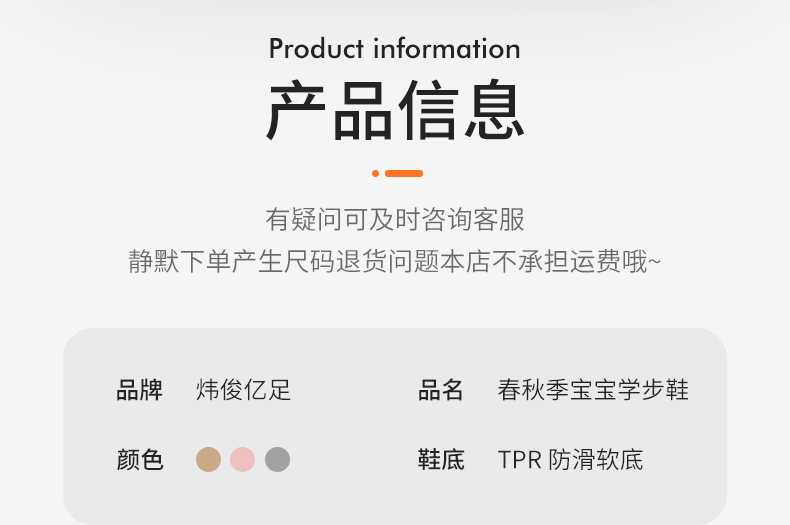 Product information
产品信息

有疑问可及时咨询客服
静默下单产生尺码退货问题本店不承担运费哦~

品牌 炜俊亿足
品名 春秋季宝宝学步鞋
颜色
鞋底 TPR 防滑软底