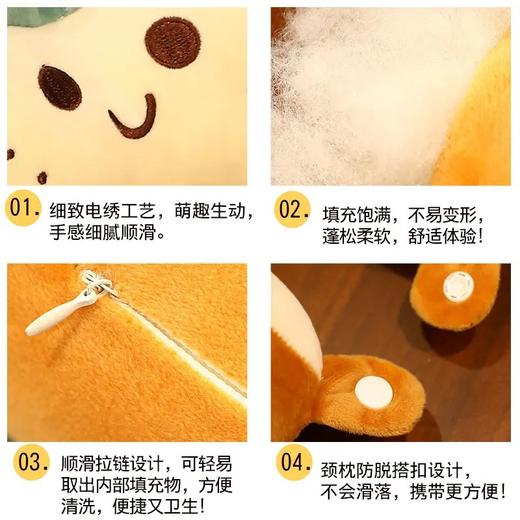 01. 细致电绣工艺，萌趣生动，手感细腻顺滑。

02. 填充饱满，不易变形，蓬松柔软，舒适体验！

03. 顺滑拉链设计，可轻易取出内部填充物，方便清洗，便捷又卫生！

04. 颈枕防脱搭扣设计，不会滑落，携带更方便！