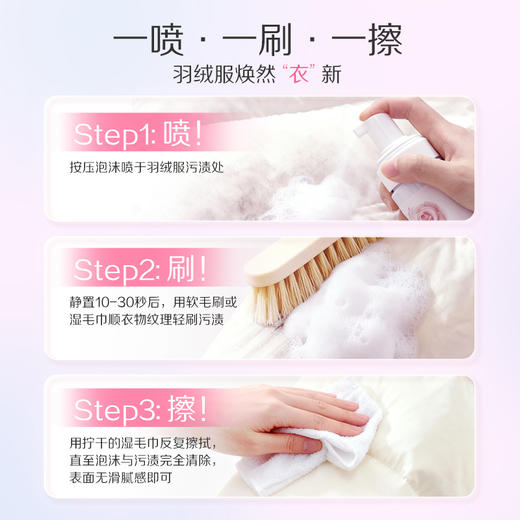 一喷 · 一刷 · 一擦

羽绒服焕然“衣”新

Step1: 喷!

按压泡沫喷于羽绒服污渍处

Step2: 刷!

静置10-30秒后，用软毛刷或湿毛巾顺衣物纹理轻刷污渍

Step3: 擦!

用拧干的湿毛巾反复擦拭，直至泡沫与污渍完全清除，表面无滑腻感即可