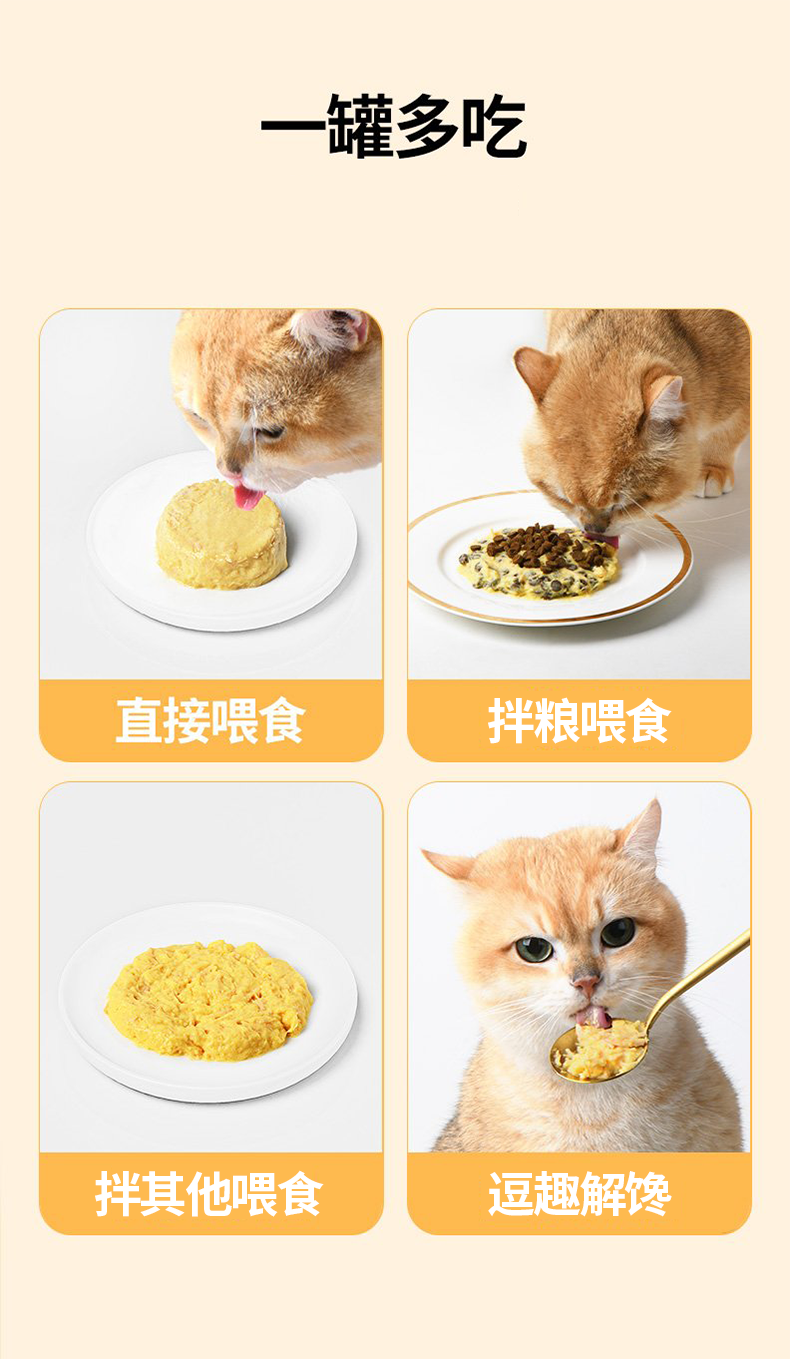 一罐多吃

直接喂食

拌粮喂食

拌其他喂食

逗趣解馋