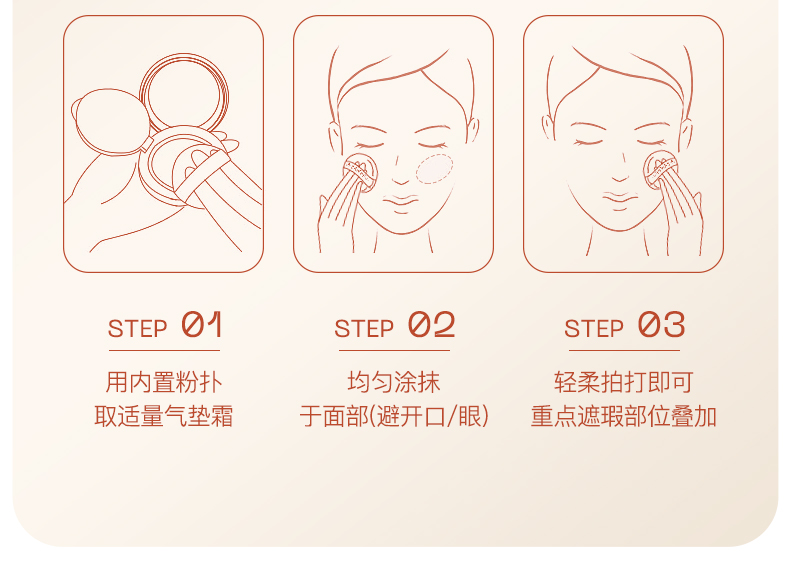 STEP 01

用内置粉扑
取适量气垫霜

STEP 02

均匀涂抹
于面部(避开口/眼)

STEP 03

轻柔拍打即可
重点遮瑕部位叠加