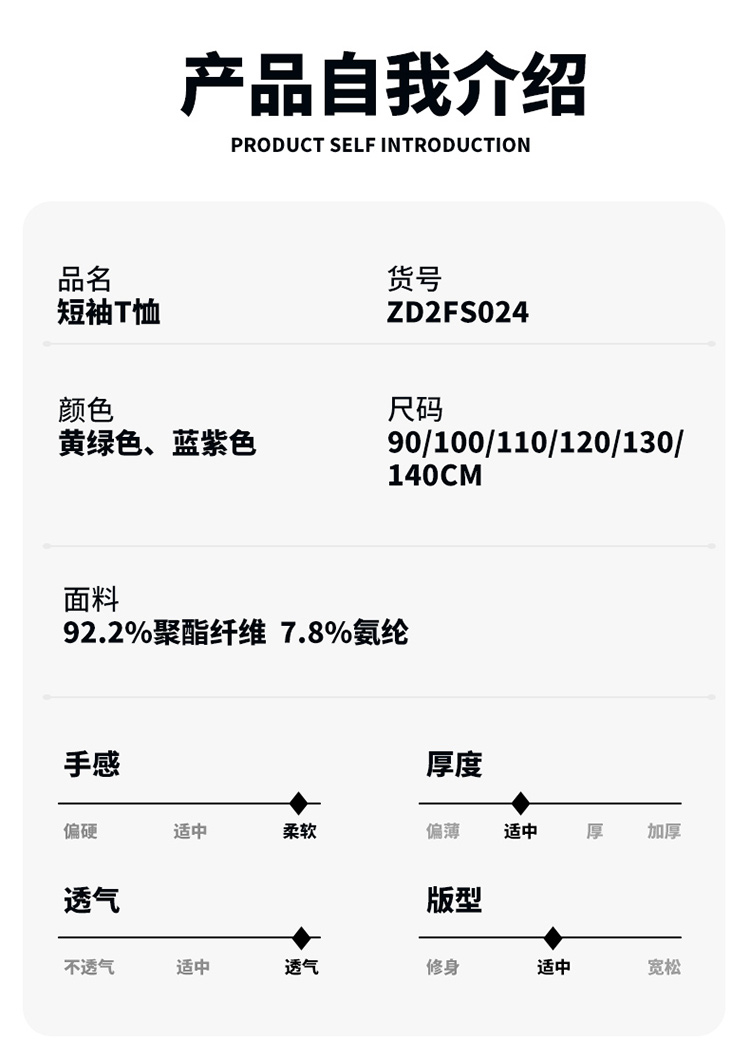 产品自我介绍

PRODUCT SELF INTRODUCTION

品名
短袖T恤

货号
ZD2FS024

颜色
黄绿色、蓝紫色

尺码
90/100/110/120/130/140CM

面料
92.2%聚酯纤维 7.8%氨纶

手感
偏硬 适中 柔软

厚度
偏薄 适中 厚 加厚

透气
不透气 适中 透气

版型
修身 适中 宽松