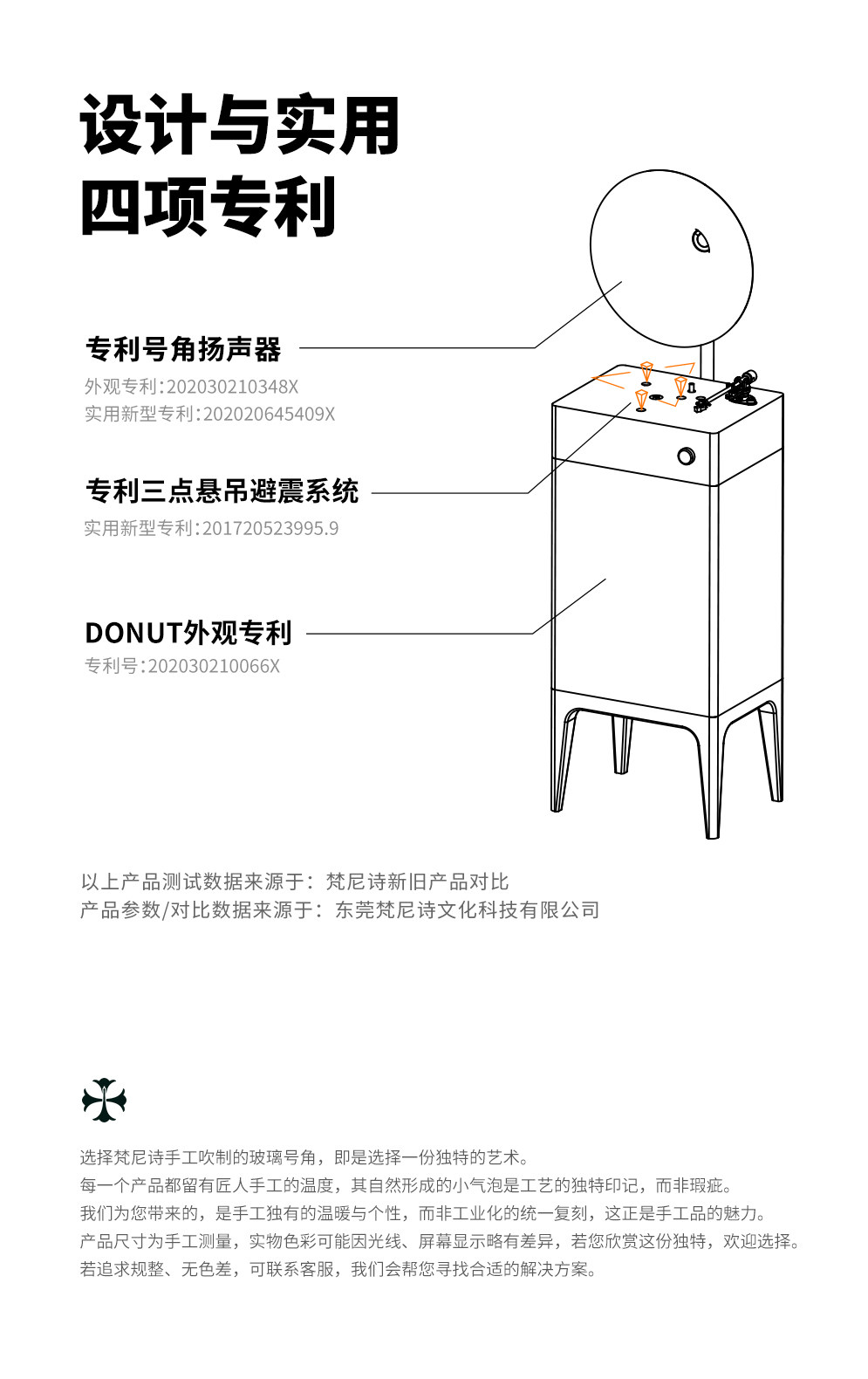 设计与实用
四项专利

专利号角扬声器
外观专利:202030210348X
实用新型专利:202020645409X

专利三点悬吊避震系统
实用新型专利:201720523995.9

DONUT外观专利
专利号:202030210066X

以上产品测试数据来源于：梵尼诗新旧产品对比
产品参数/对比数据来源于：东莞梵尼诗文化科技有限公司

选择梵尼诗手工吹制的玻璃号角，即是选择一份独特的艺术。
每一个产品都留有匠人手工的温度，其自然形成的小气泡是工艺的独特印记，而非瑕疵。
我们为您带来的，是手工独有的温暖与个性，而非工业化的统一复刻，这正是手工品的魅力。
产品尺寸为手工测量，实物色彩可能因光线、屏幕显示略有差异，若您欣赏这份独特，欢迎选择。
若追求规整、无色差，可联系客服，我们会帮您寻找合适的解决方案。