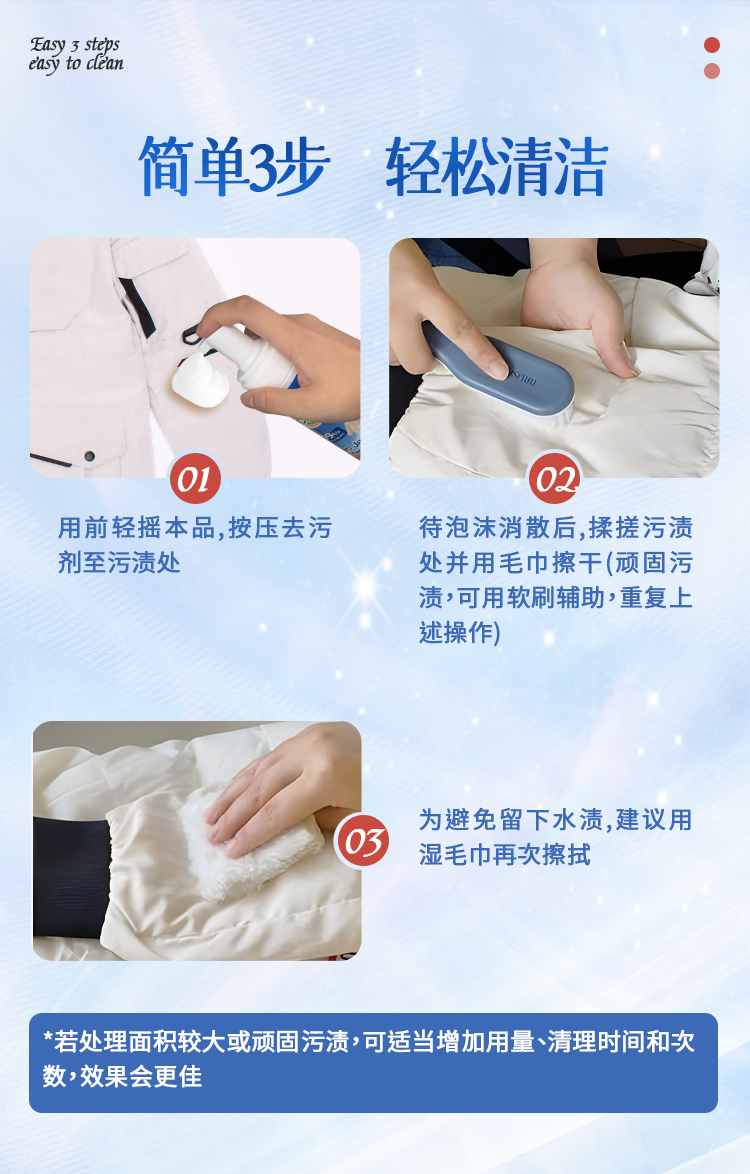 Easy 3 steps
easy to clean

简单3步 轻松清洁

01

用前轻摇本品,按压去污剂至污渍处

02

待泡沫消散后,揉搓污渍处并用毛巾擦干(顽固污渍,可用软刷辅助,重复上述操作)

03

为避免留下水渍,建议用湿毛巾再次擦拭

*若处理面积较大或顽固污渍,可适当增加用量、清理时间和次数,效果会更佳