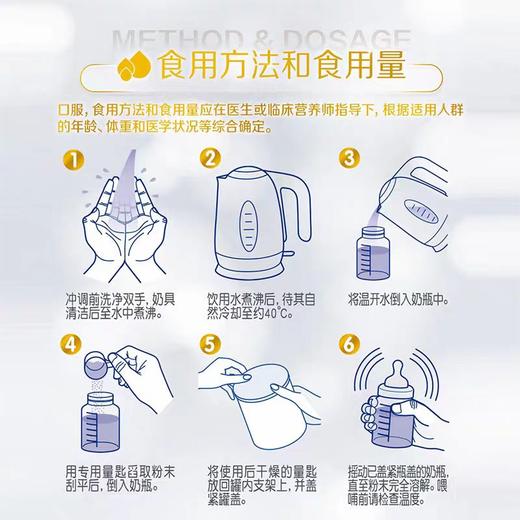 METHOD & DOSAGE

食用方法和食用量

口服，食用方法和食用量应在医生或临床营养师指导下，根据适用人群的年龄、体重和医学状况等综合确定。

1

冲调前洗净双手，奶具清洁后至水中煮沸。

2

饮用水煮沸后，待其自然冷却至约40°C。

3

将温开水倒入奶瓶中。

4

用专用量匙舀取粉末刮平后，倒入奶瓶。

5

将使用后干燥的量匙放回罐内支架上，并盖紧罐盖。

6

摇动已盖紧瓶盖的奶瓶，直至粉末完全溶解。喂哺前请检查温度。