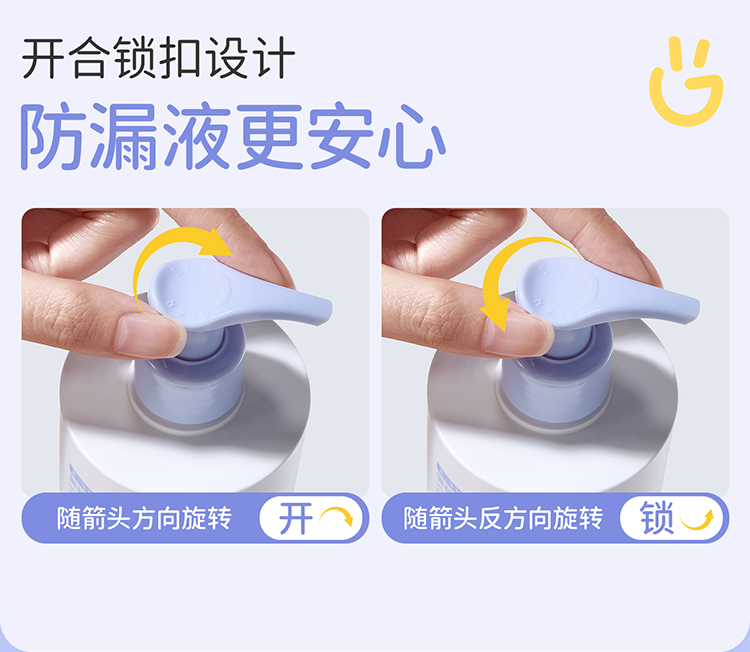 开合锁扣设计

防漏液更安心

随箭头方向旋转 开

随箭头反方向旋转 锁