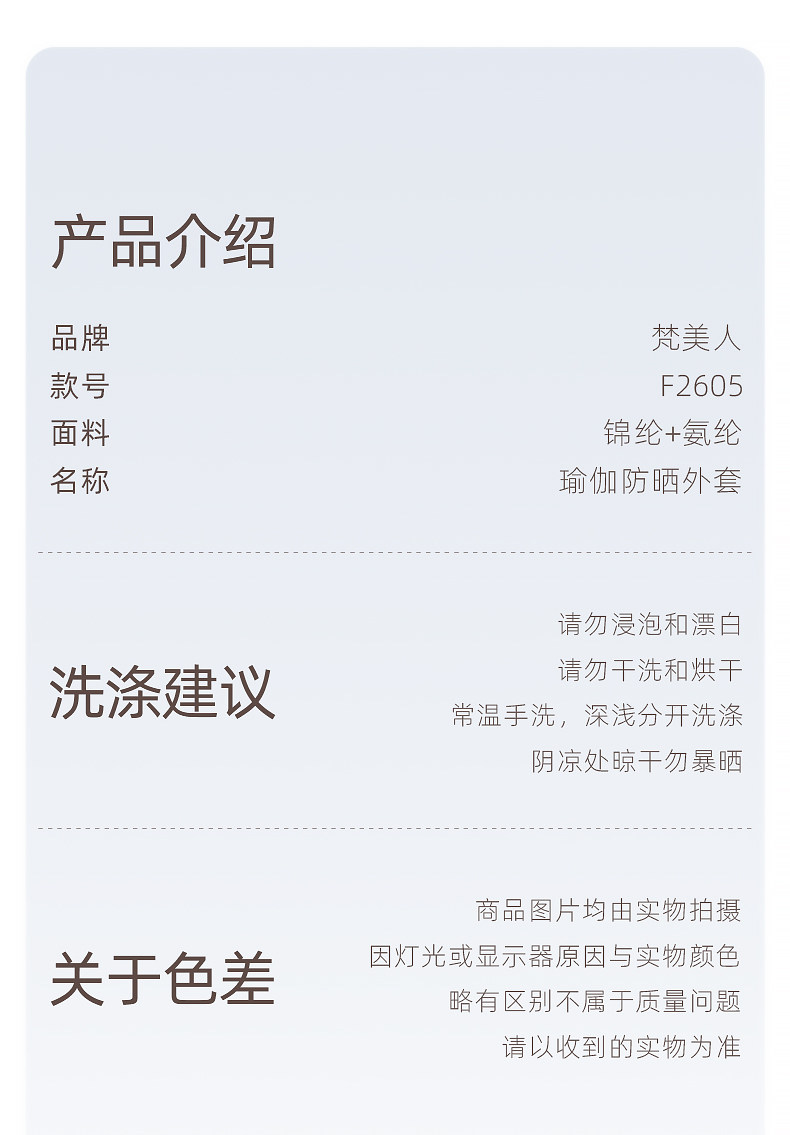 产品介绍

品牌 梵美人
款号 F2605
面料 锦纶+氨纶
名称 瑜伽防晒外套

洗涤建议

请勿浸泡和漂白
请勿干洗和烘干
常温手洗，深浅分开洗涤
阴凉处晾干勿暴晒

关于色差

商品图片均由实物拍摄
因灯光或显示器原因与实物颜色
略有区别不属于质量问题
请以收到的实物为准