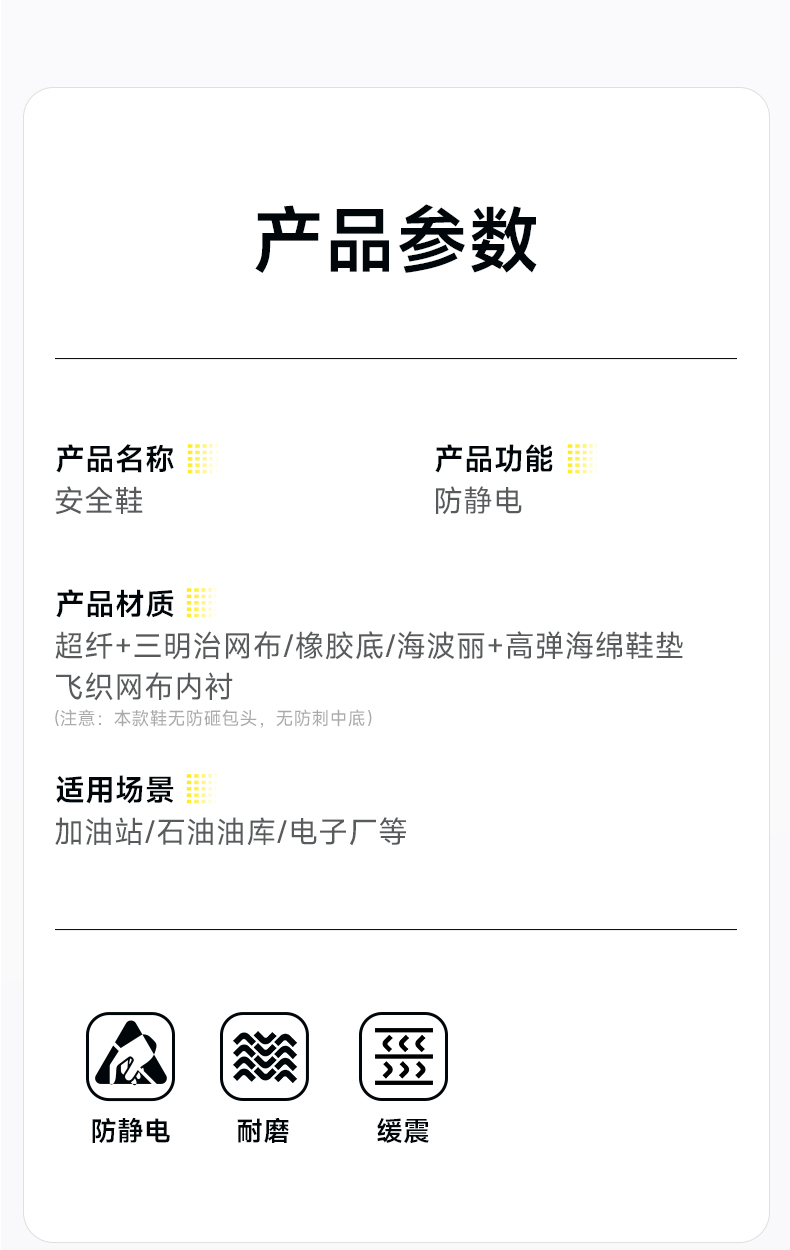 产品参数

产品名称
安全鞋

产品功能
防静电

产品材质
超纤+三明治网布/橡胶底/海波丽+高弹海绵鞋垫
飞织网布内衬
(注意：本款鞋无防砸包头，无防刺中底)

适用场景
加油站/石油油库/电子厂等

防静电 耐磨 缓震