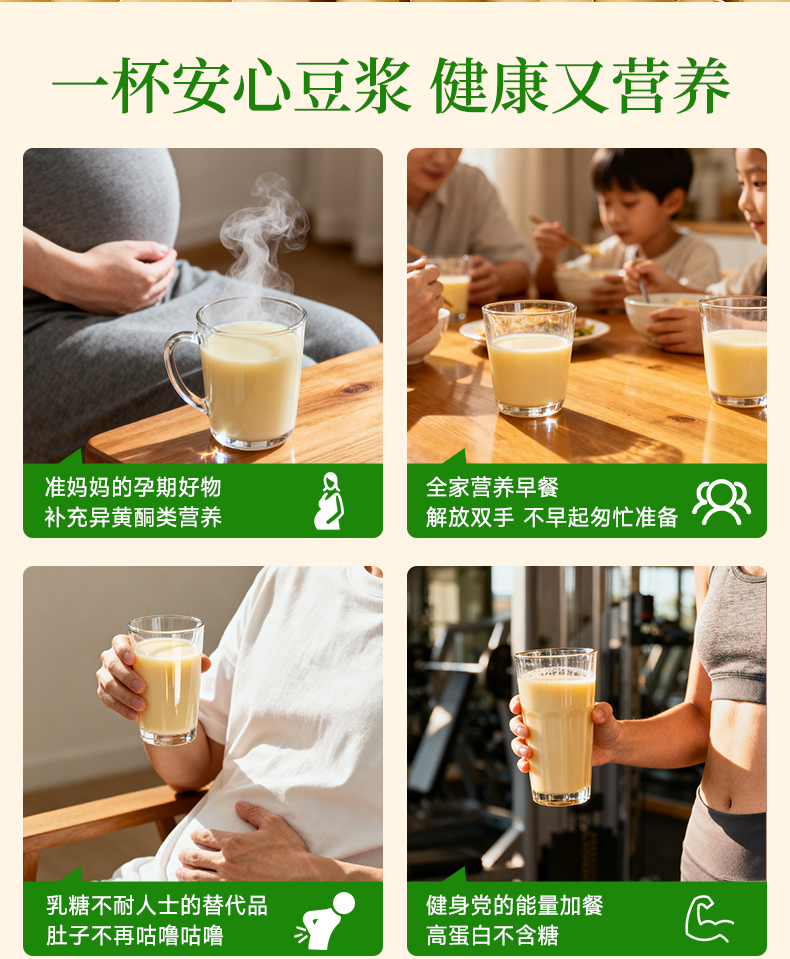 一杯安心豆浆 健康又营养

准妈妈的孕期好物
补充异黄酮类营养

全家营养早餐
解放双手 不早起匆忙准备

乳糖不耐人士的替代品
肚子不再咕噜咕噜

健身党的能量加餐
高蛋白不含糖