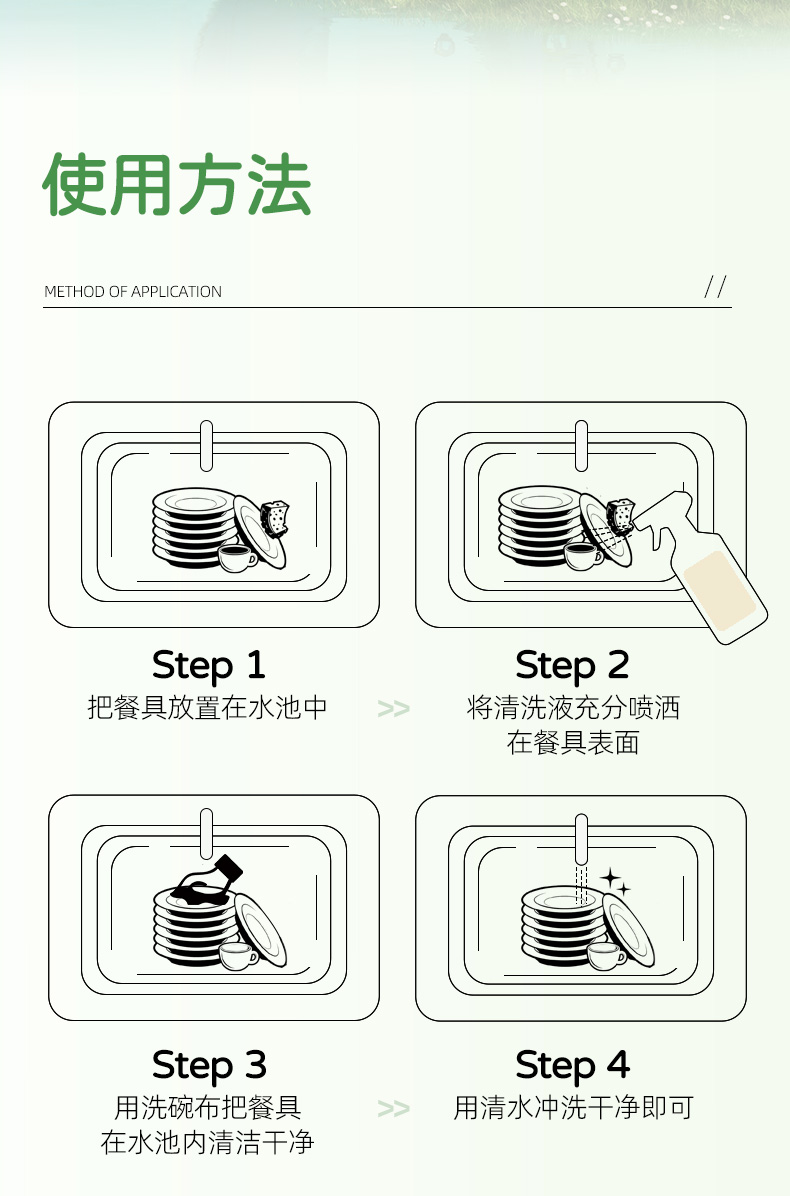 使用方法

METHOD OF APPLICATION //

Step 1
把餐具放置在水池中

>>

Step 2
将清洗液充分喷洒在餐具表面

Step 3
用洗碗布把餐具在水池内清洁干净

>>

Step 4
用清水冲洗干净即可