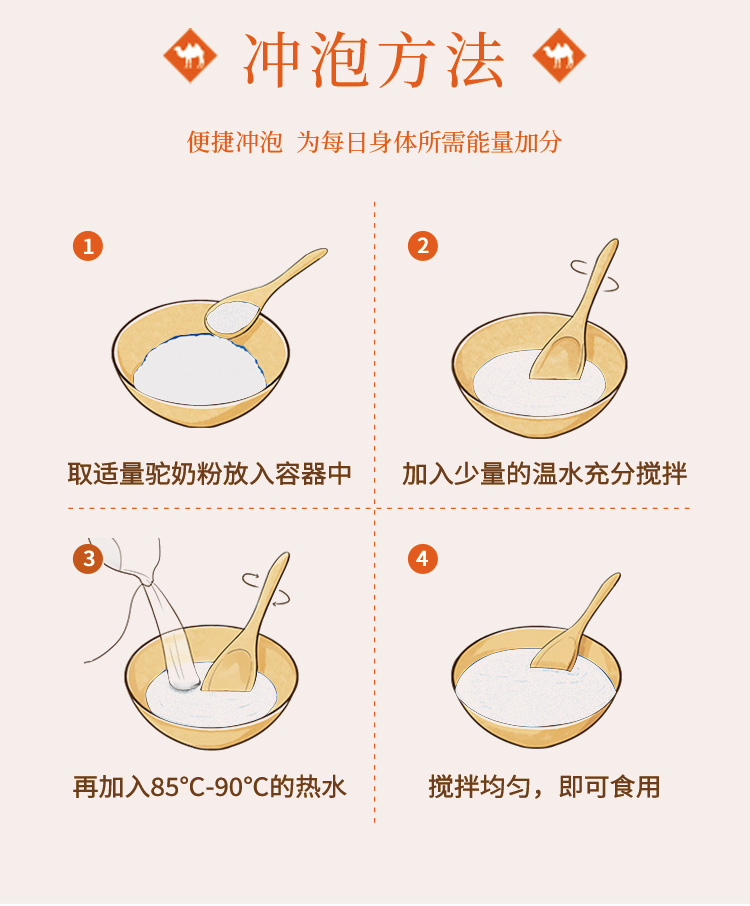 冲泡方法

便捷冲泡 为每日身体所需能量加分

1

取适量驼奶粉放入容器中

2

加入少量的温水充分搅拌

3

再加入85°C-90°C的热水

4

搅拌均匀，即可食用