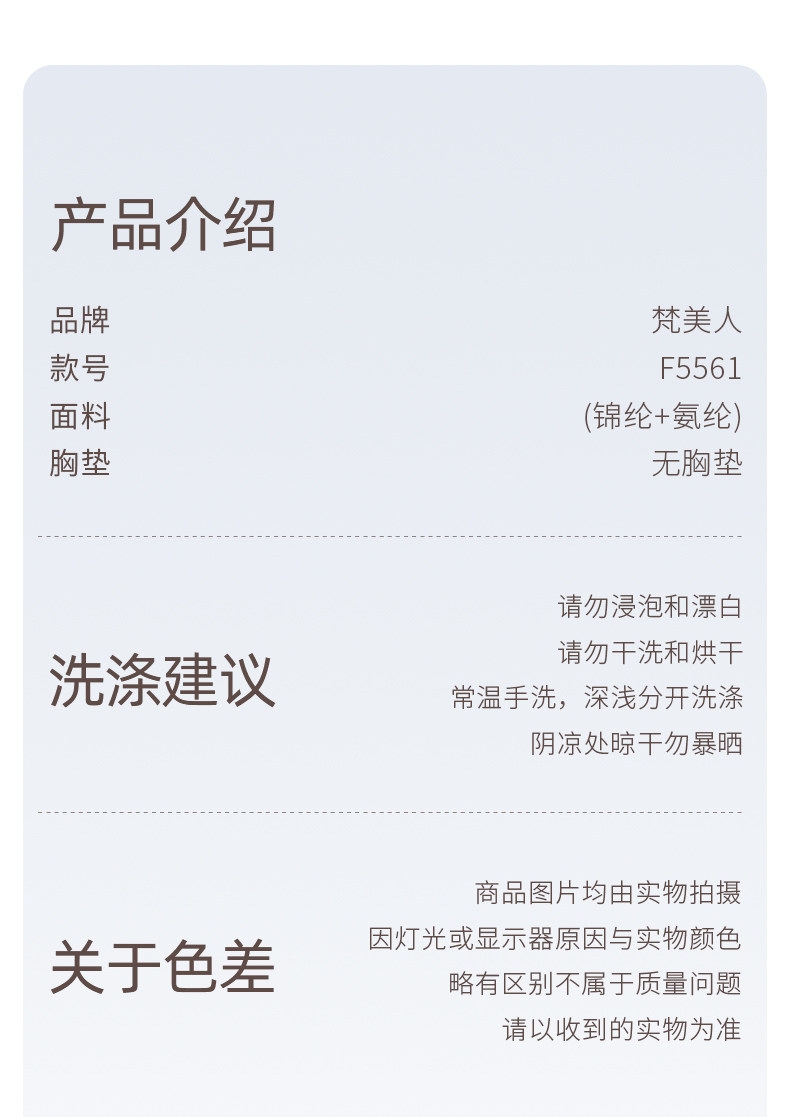 产品介绍

品牌 梵美人
款号 F5561
面料 (锦纶+氨纶)
胸垫 无胸垫

洗涤建议

请勿浸泡和漂白
请勿干洗和烘干
常温手洗，深浅分开洗涤
阴凉处晾干勿暴晒

关于色差

商品图片均由实物拍摄
因灯光或显示器原因与实物颜色
略有区别不属于质量问题
请以收到的实物为准