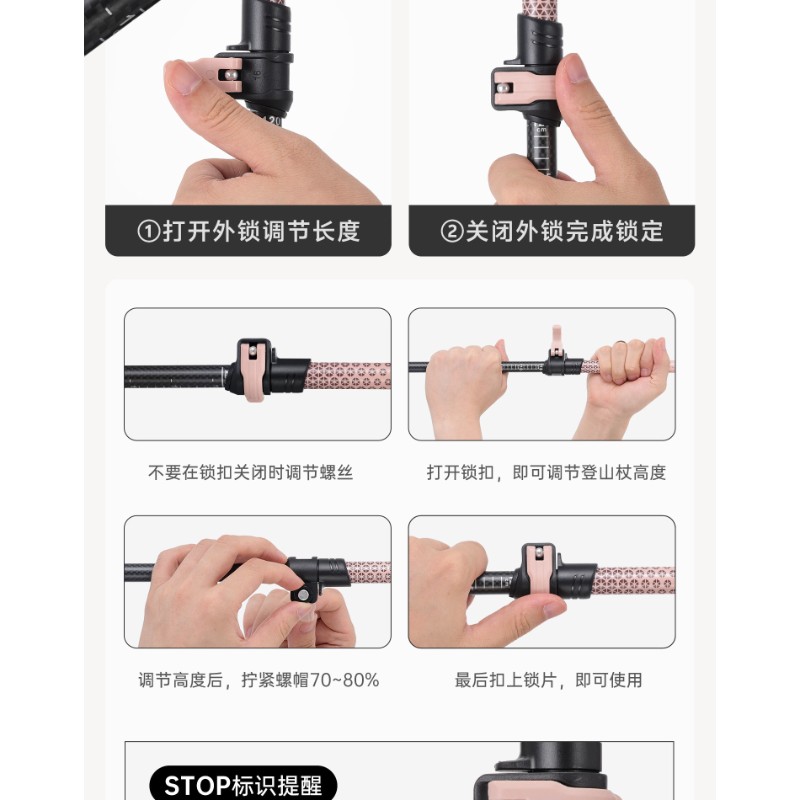 ①打开外锁调节长度

②关闭外锁完成锁定

不要在锁扣关闭时调节螺丝

打开锁扣，即可调节登山杖高度

调节高度后，拧紧螺帽70~80%

最后扣上锁片，即可使用

STOP标识提醒