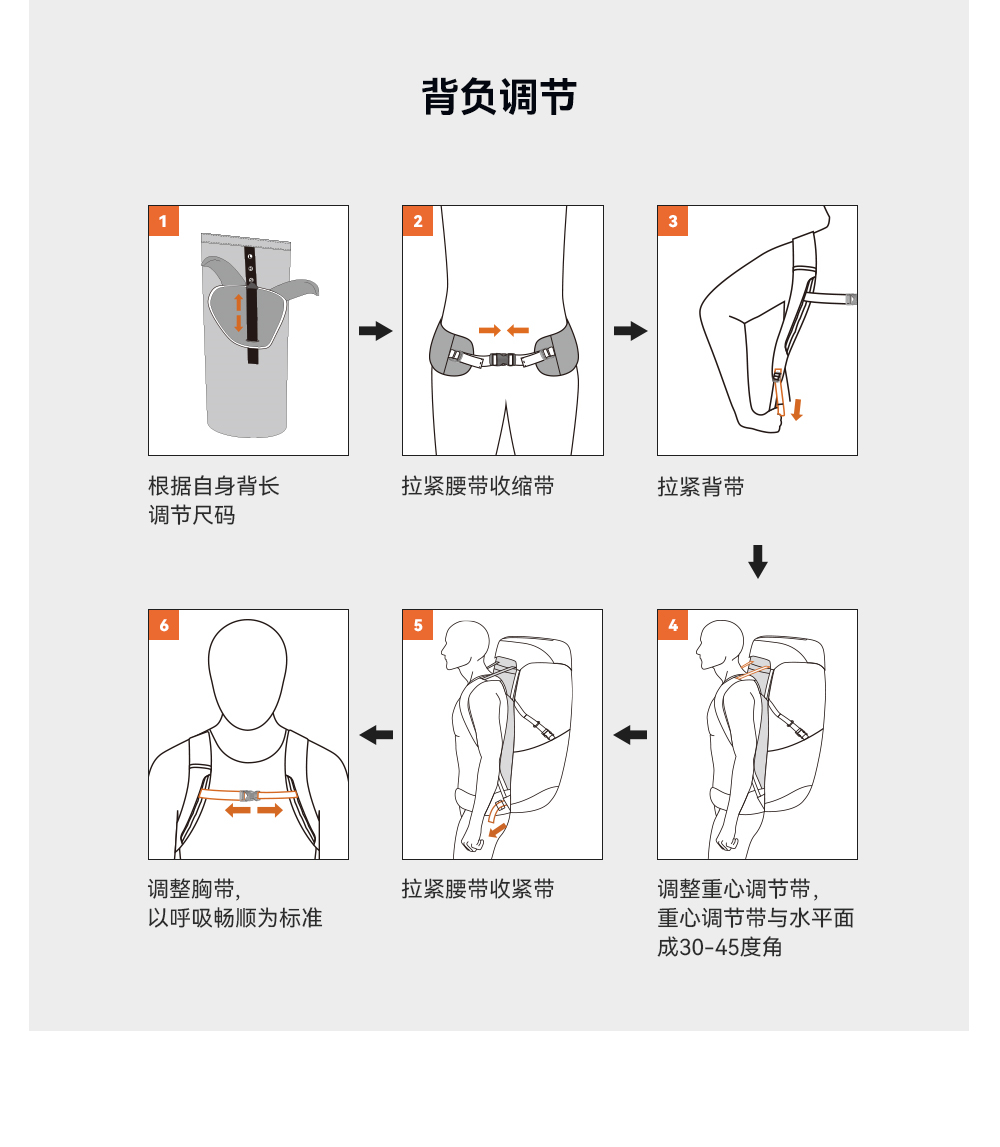 背负调节

1

根据自身背长调节尺码

2

拉紧腰带收缩带

3

拉紧背带

4

调整重心调节带，重心调节带与水平面成30-45度角

5

拉紧腰带收紧带

6

调整胸带，以呼吸畅顺为标准