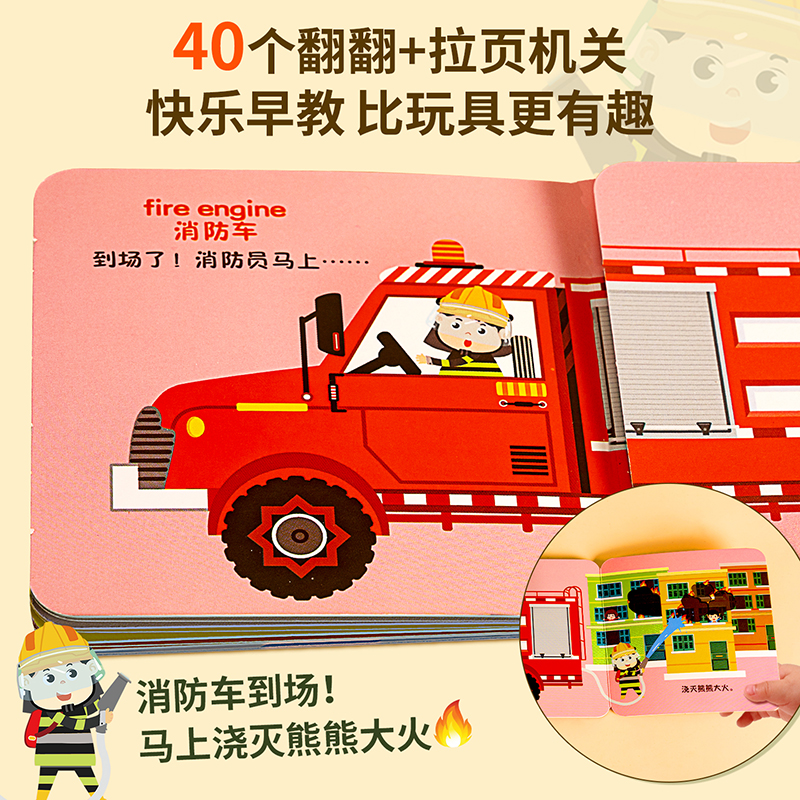 40个翻翻+拉页机关
快乐早教 比玩具更有趣

fire engine
消防车
到场了！消防员马上……

浇灭熊熊大火。

消防车到场！
马上浇灭熊熊大火