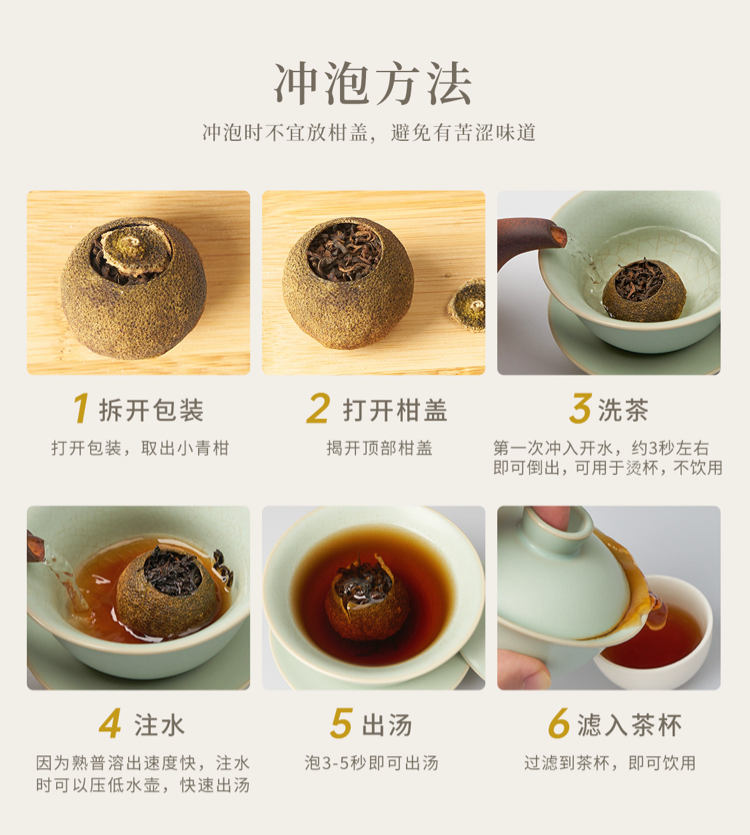 冲泡方法

冲泡时不宜放柑盖，避免有苦涩味道

1 拆开包装

打开包装，取出小青柑

2 打开柑盖

揭开顶部柑盖

3 洗茶

第一次冲入开水，约3秒左右即可倒出，可用于烫杯，不饮用

4 注水

因为熟普溶出速度快，注水时可以压低水壶，快速出汤

5 出汤

泡3-5秒即可出汤

6 滤入茶杯

过滤到茶杯，即可饮用