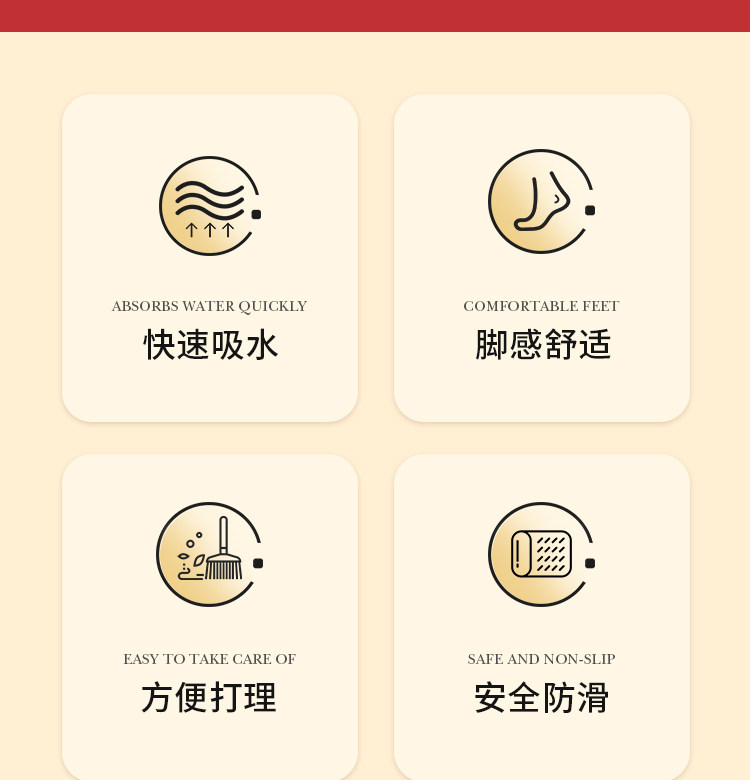 ABSORBS WATER QUICKLY
快速吸水

COMFORTABLE FEET
脚感舒适

EASY TO TAKE CARE OF
方便打理

SAFE AND NON-SLIP
安全防滑