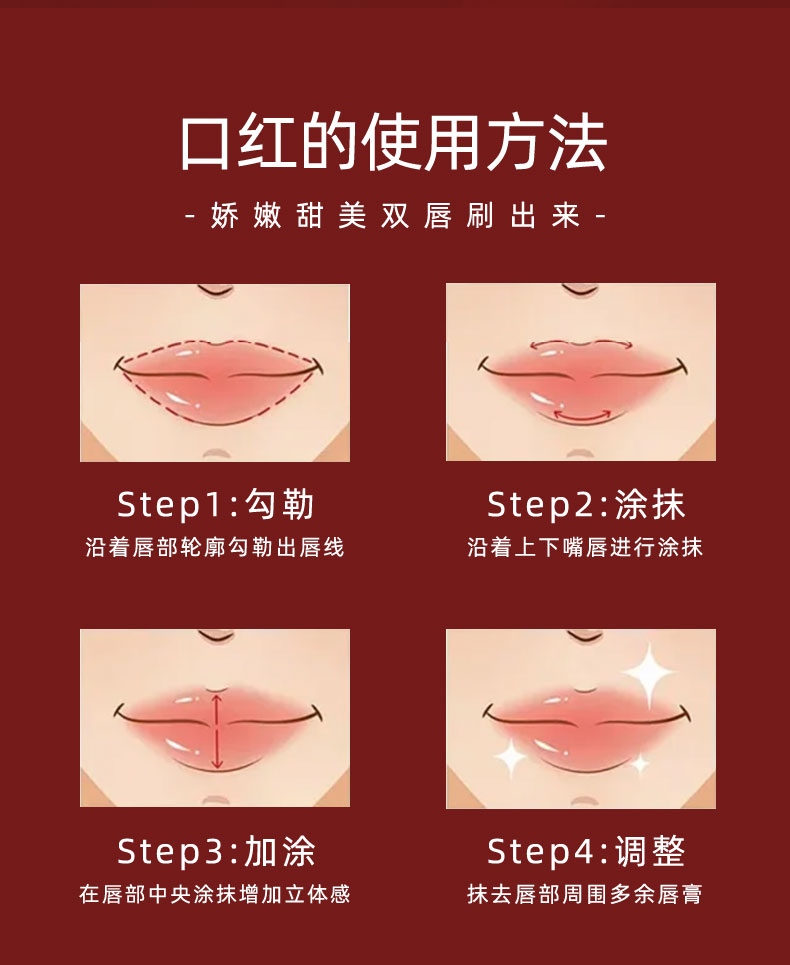 口红的使用方法

- 娇嫩甜美双唇刷出来 -

Step1:勾勒
沿着唇部轮廓勾勒出唇线

Step2:涂抹
沿着上下嘴唇进行涂抹

Step3:加涂
在唇部中央涂抹增加立体感

Step4:调整
抹去唇部周围多余唇膏