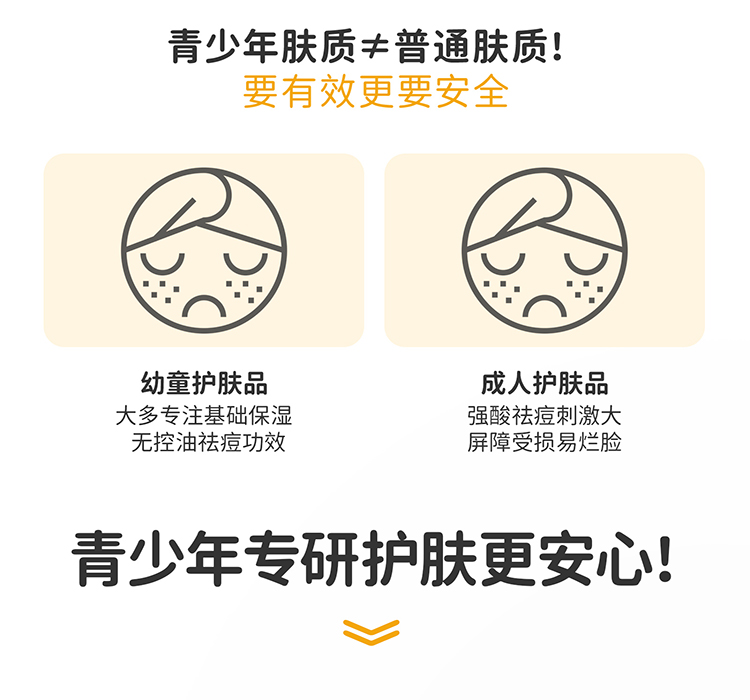 青少年肤质≠普通肤质!
要有效更要安全

幼童护肤品
大多专注基础保湿
无控油祛痘功效

成人护肤品
强酸祛痘刺激大
屏障受损易烂脸

青少年专研护肤更安心!