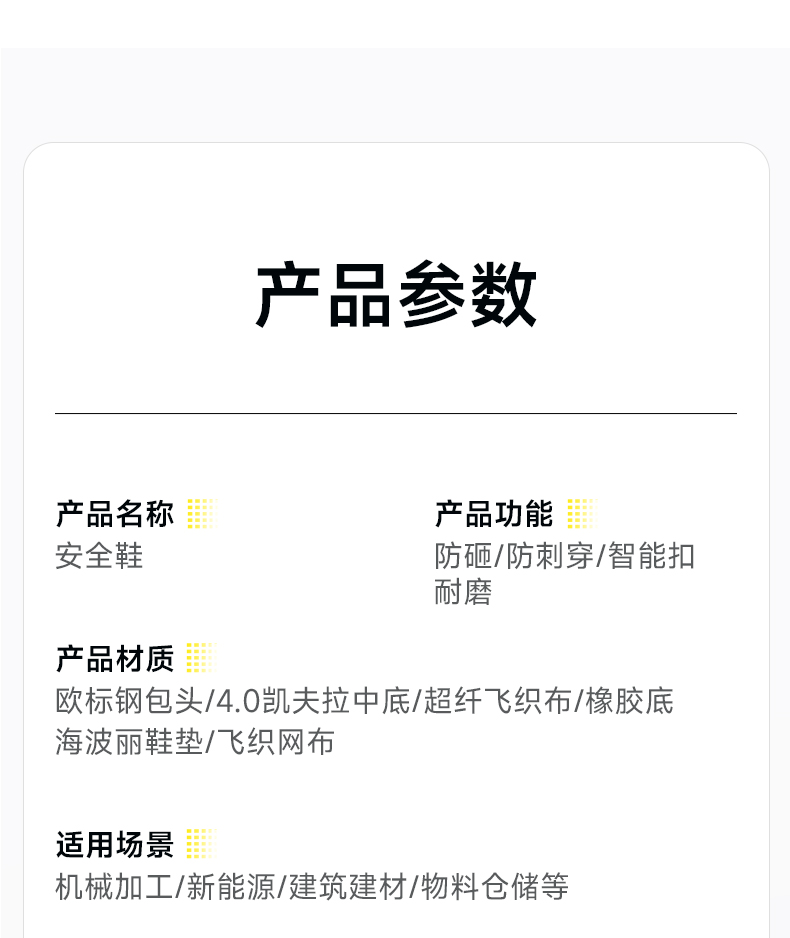 产品参数

产品名称
安全鞋

产品功能
防砸/防刺穿/智能扣
耐磨

产品材质
欧标钢包头/4.0凯夫拉中底/超纤飞织布/橡胶底
海波丽鞋垫/飞织网布

适用场景
机械加工/新能源/建筑建材/物料仓储等