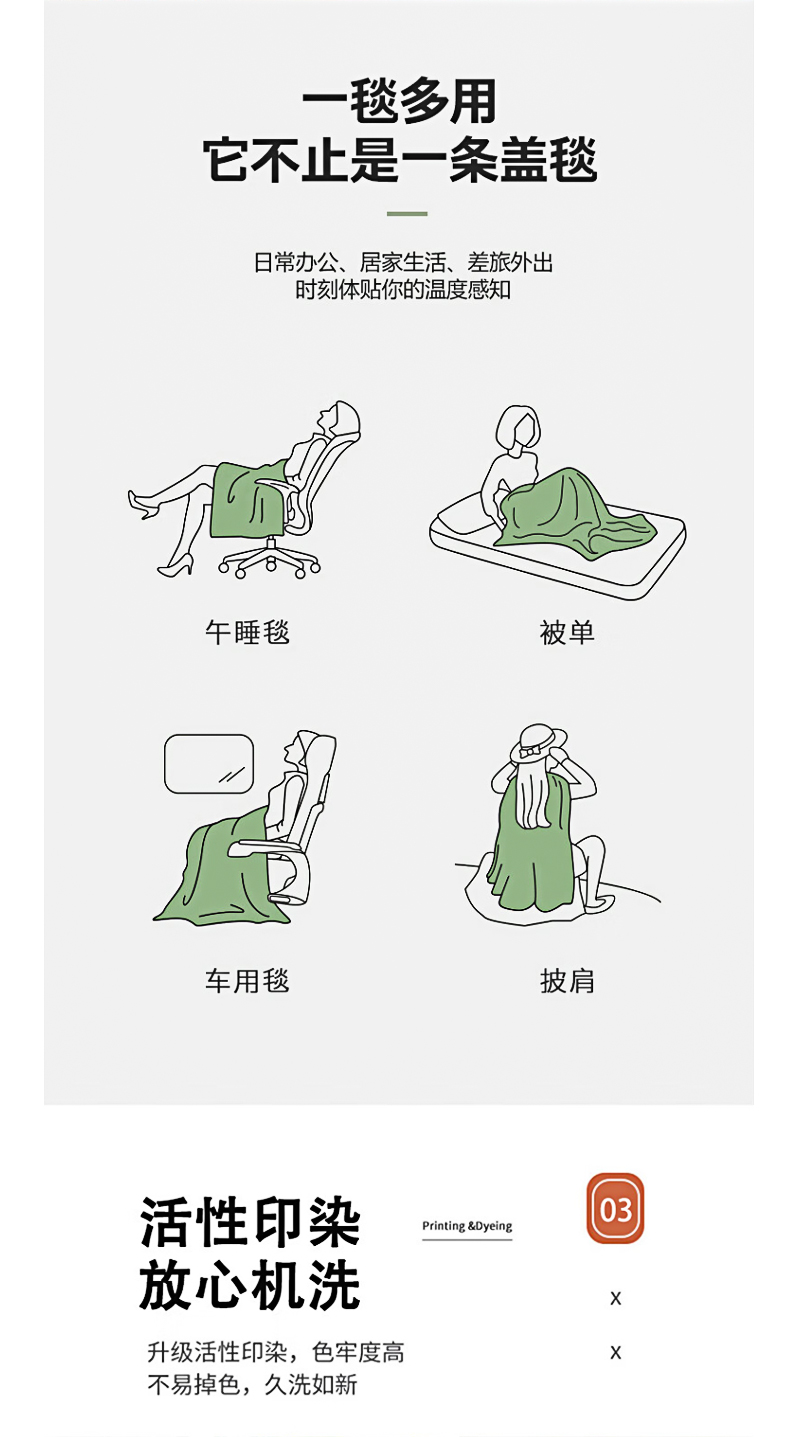 一毯多用
它不止是一条盖毯

日常办公、居家生活、差旅外出
时刻体贴你的温度感知

午睡毯

被单

车用毯

披肩

活性印染
放心机洗

Printing &Dyeing

03

x

x

升级活性印染，色牢度高
不易掉色，久洗如新