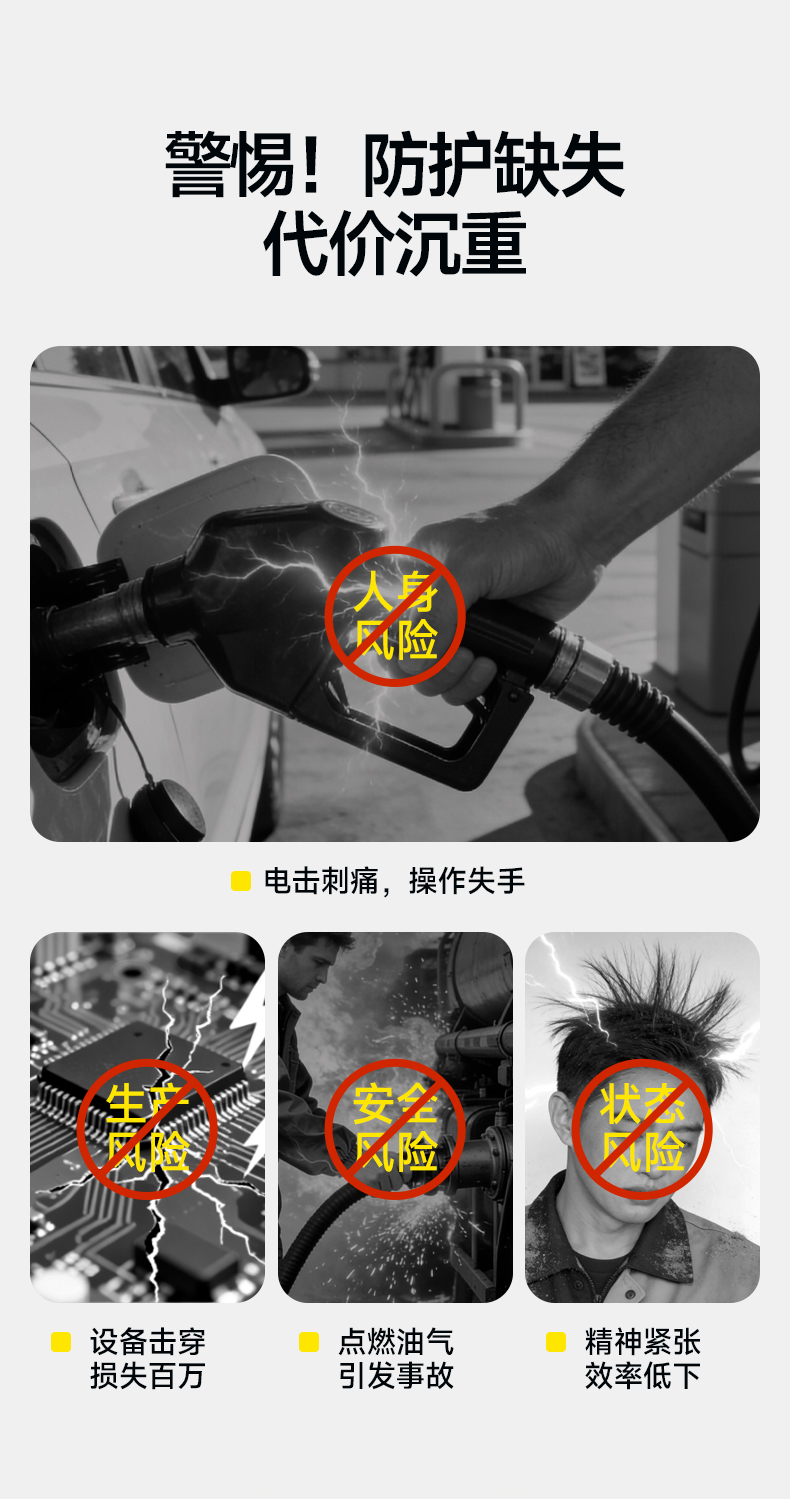 警惕！防护缺失
代价沉重

人身
风险

电击刺痛，操作失手

生产
风险

安全
风险

状态
风险

设备击穿
损失百万

点燃油气
引发事故

精神紧张
效率低下