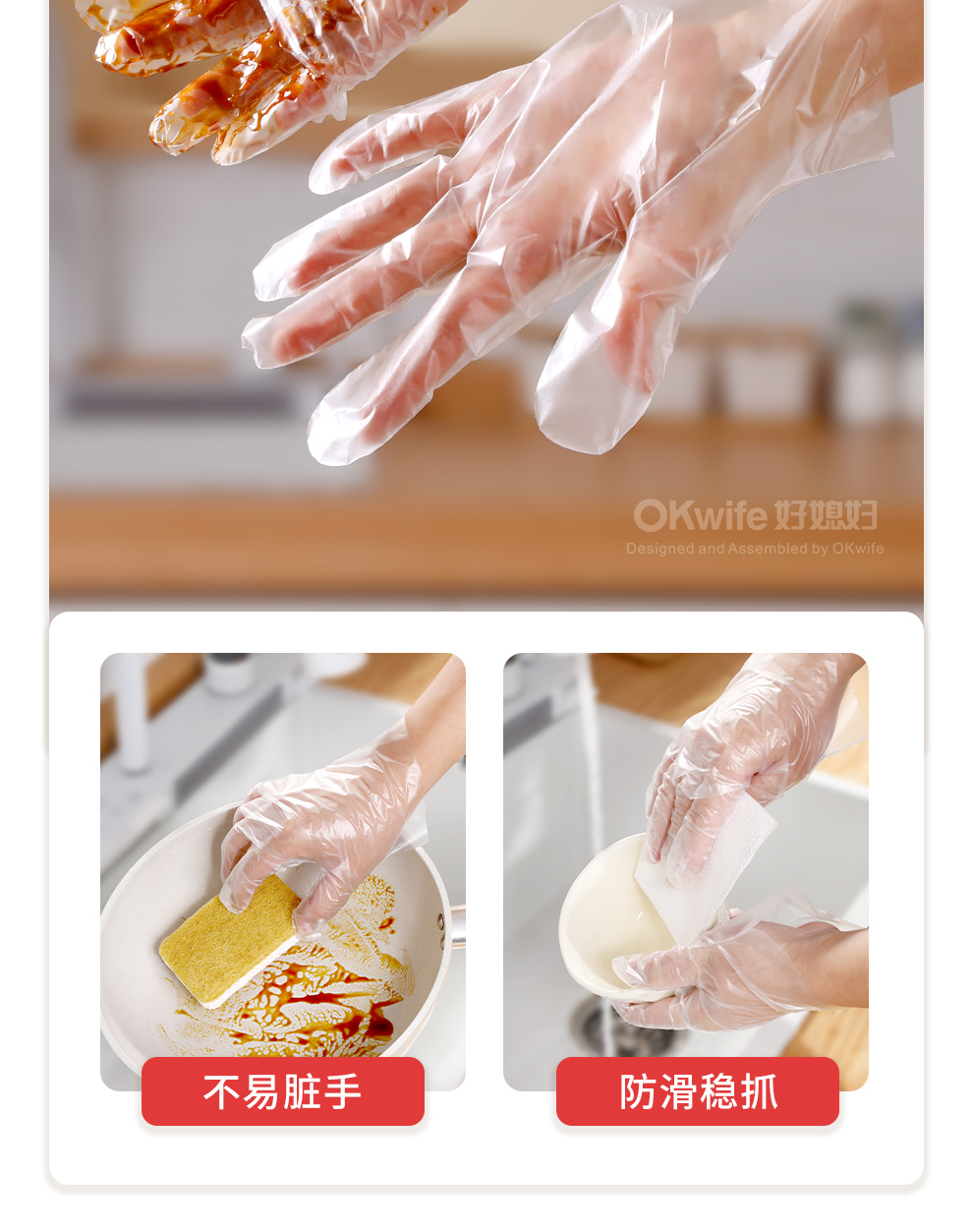 OKwife 好媳妇
Designed and Assembled by OKwife

不易脏手

防滑稳抓