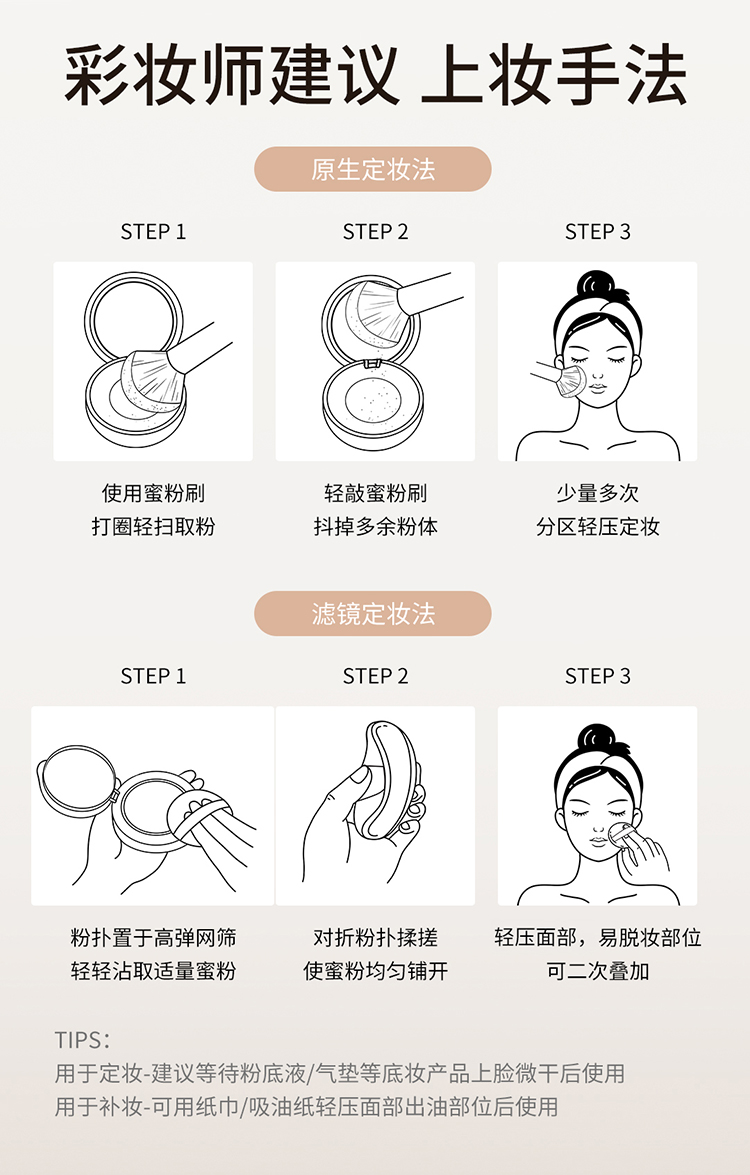 彩妆师建议 上妆手法

原生定妆法

STEP 1

使用蜜粉刷
打圈轻扫取粉

STEP 2

轻敲蜜粉刷
抖掉多余粉体

STEP 3

少量多次
分区轻压定妆

滤镜定妆法

STEP 1

粉扑置于高弹网筛
轻轻沾取适量蜜粉

STEP 2

对折粉扑揉搓
使蜜粉均匀铺开

STEP 3

轻压面部，易脱妆部位
可二次叠加

TIPS：
用于定妆-建议等待粉底液/气垫等底妆产品上脸微干后使用
用于补妆-可用纸巾/吸油纸轻压面部出油部位后使用