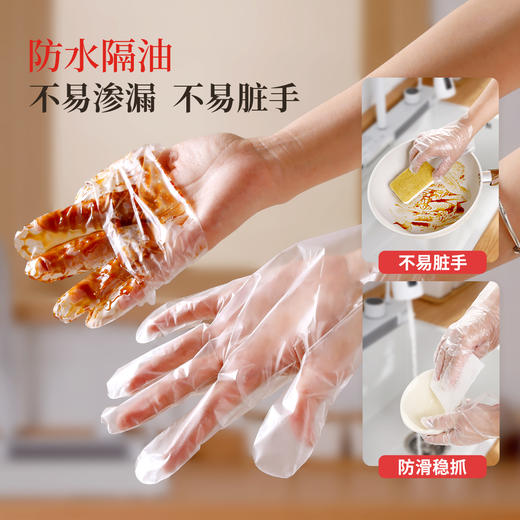 防水隔油
不易渗漏 不易脏手

不易脏手

防滑稳抓