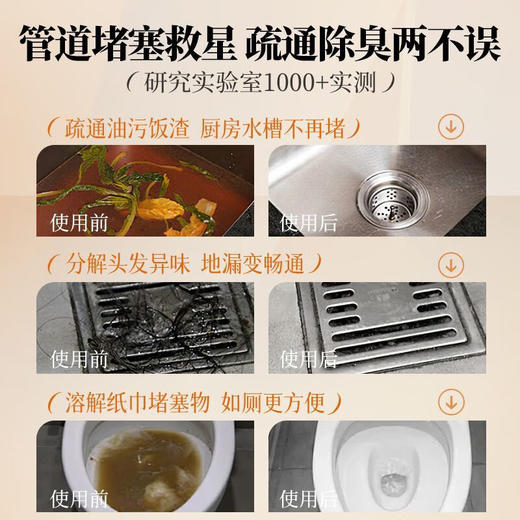 管道堵塞救星 疏通除臭两不误

（研究实验室1000+实测）

（疏通油污饭渣 厨房水槽不再堵）

使用前

使用后

（分解头发异味 地漏变畅通）

使用前

使用后

（溶解纸巾堵塞物 如厕更方便）

使用前

使用后