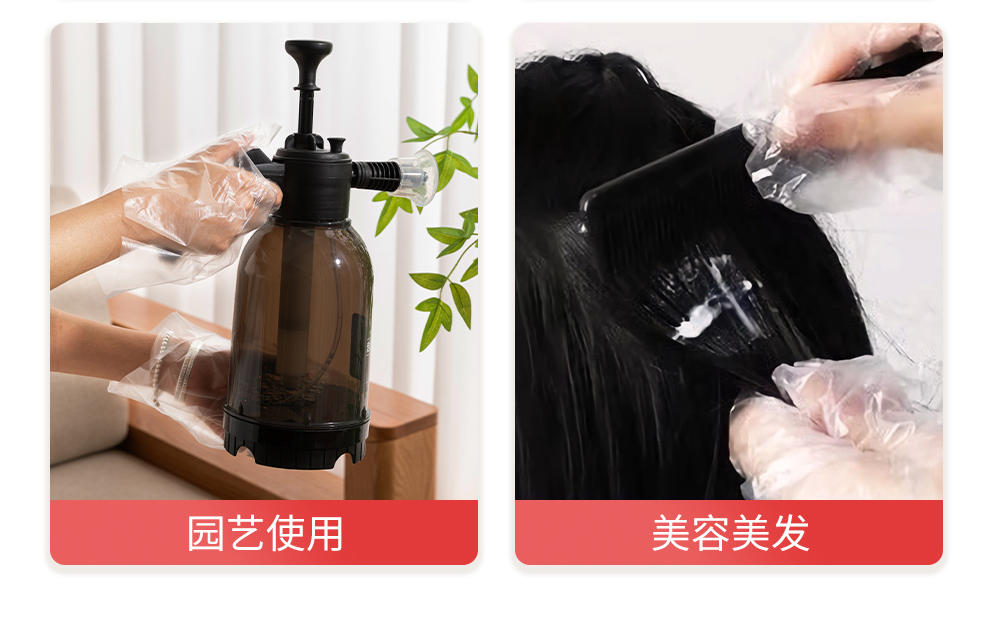 园艺使用

美容美发