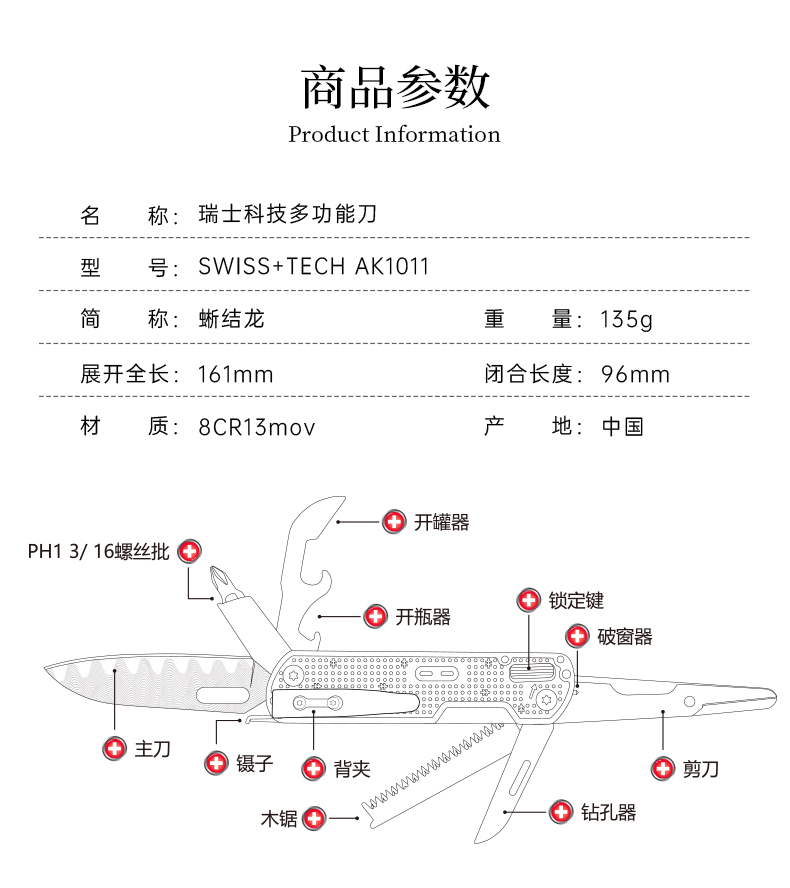 商品参数
Product Information

名　　称：瑞士科技多功能刀

型　　号：SWISS+TECH AK1011

简　　称：蜥结龙
重　　量：135g

展开全长：161mm
闭合长度：96mm

材　　质：8CR13mov
产　　地：中国

开罐器
PH1 3/ 16螺丝批
开瓶器
锁定键
破窗器
主刀
镊子
背夹
剪刀
木锯
钻孔器