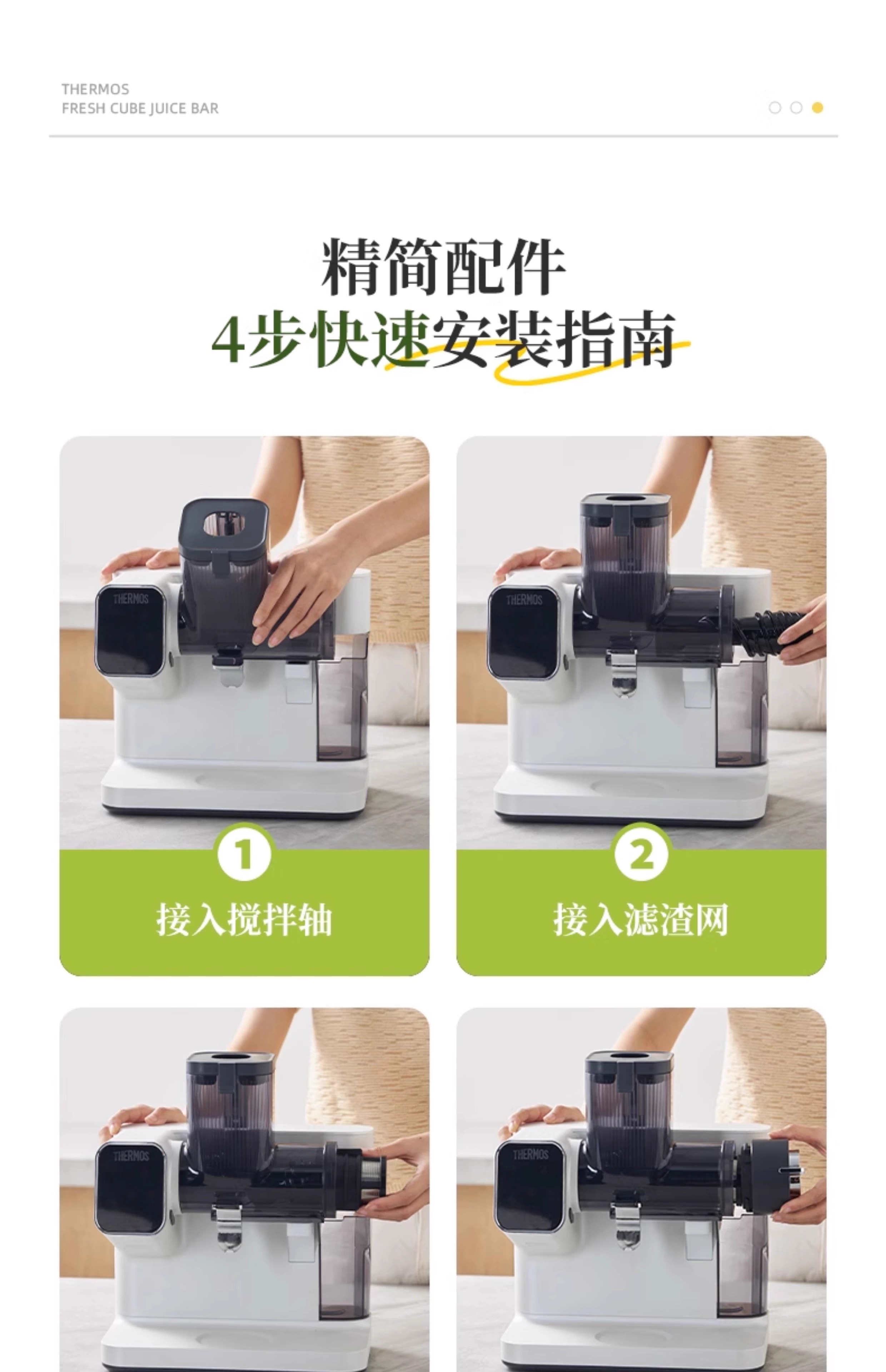 THERMOS
FRESH CUBE JUICE BAR

精简配件
4步快速安装指南

THERMOS

1
接入搅拌轴

THERMOS

2
接入滤渣网

THERMOS

THERMOS