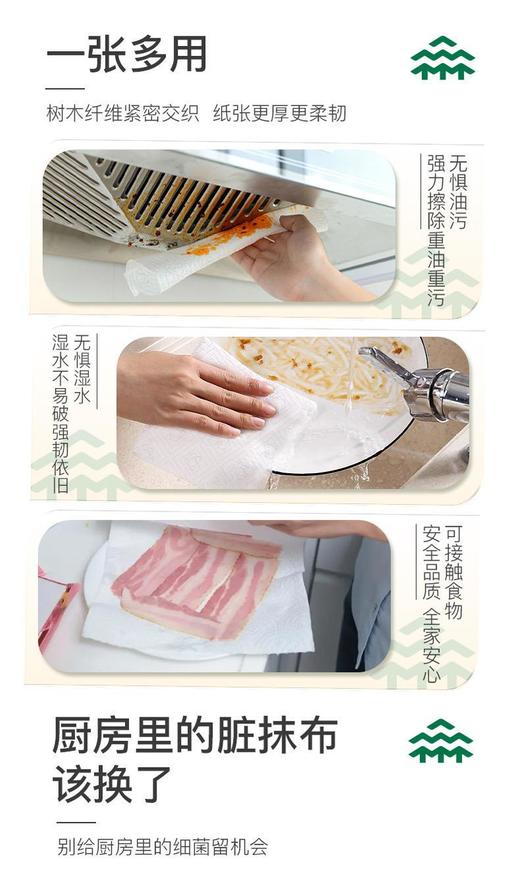 一张多用

树木纤维紧密交织 纸张更厚更柔韧

无惧油污

强力擦除重油重污

无惧湿水

湿水不易破强韧依旧

可接触食物

安全品质 全家安心

厨房里的脏抹布该换了

别给厨房里的细菌留机会