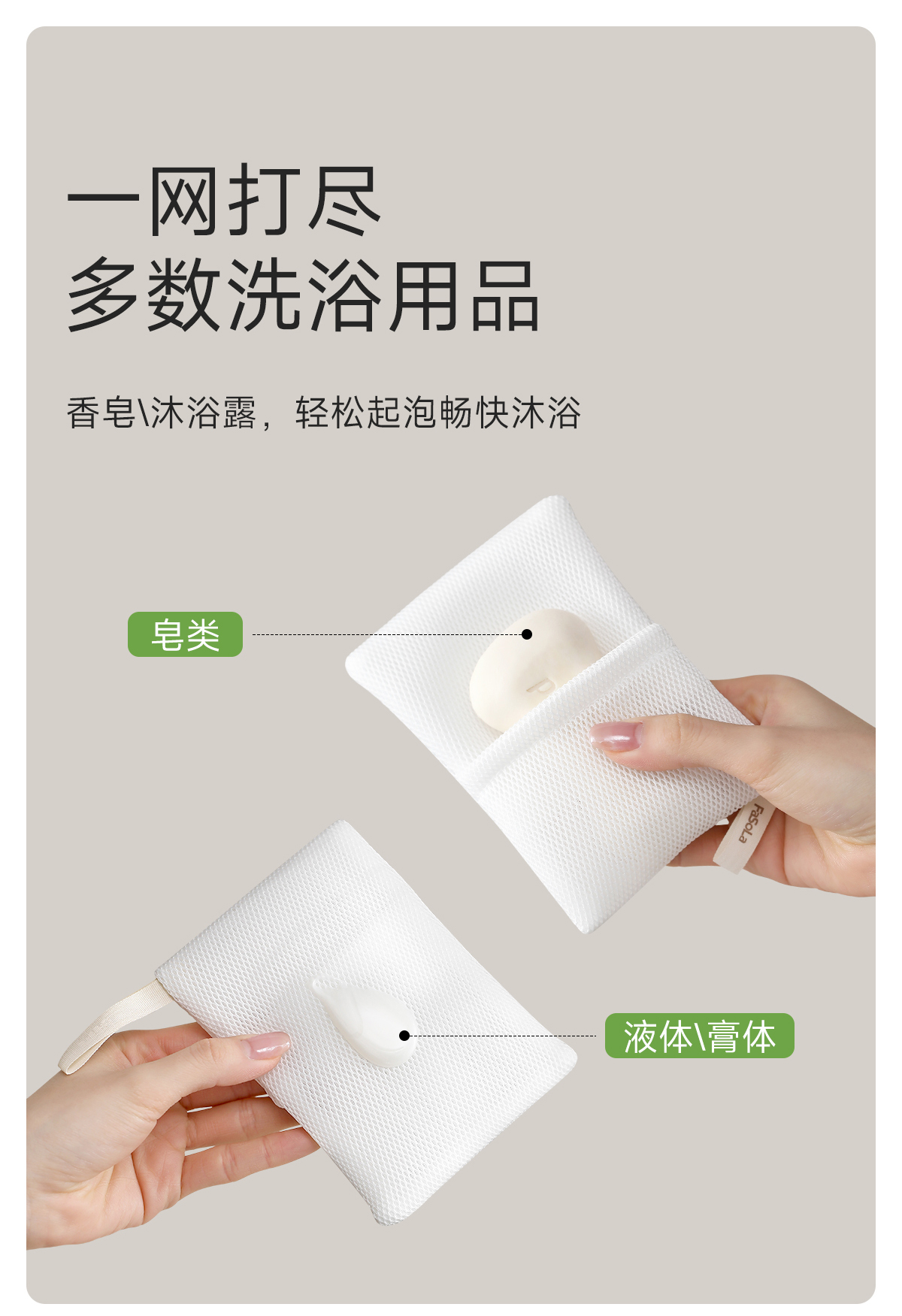 一网打尽
多数洗浴用品

香皂\沐浴露，轻松起泡畅快沐浴

皂类

FaSoLa

液体\膏体