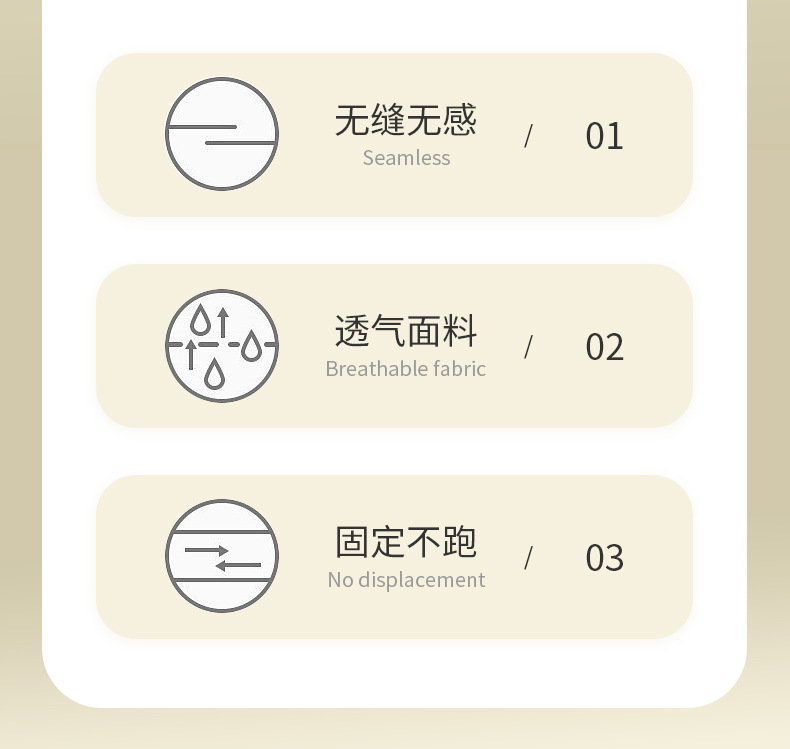 无缝无感
Seamless
/ 01

透气面料
Breathable fabric
/ 02

固定不跑
No displacement
/ 03