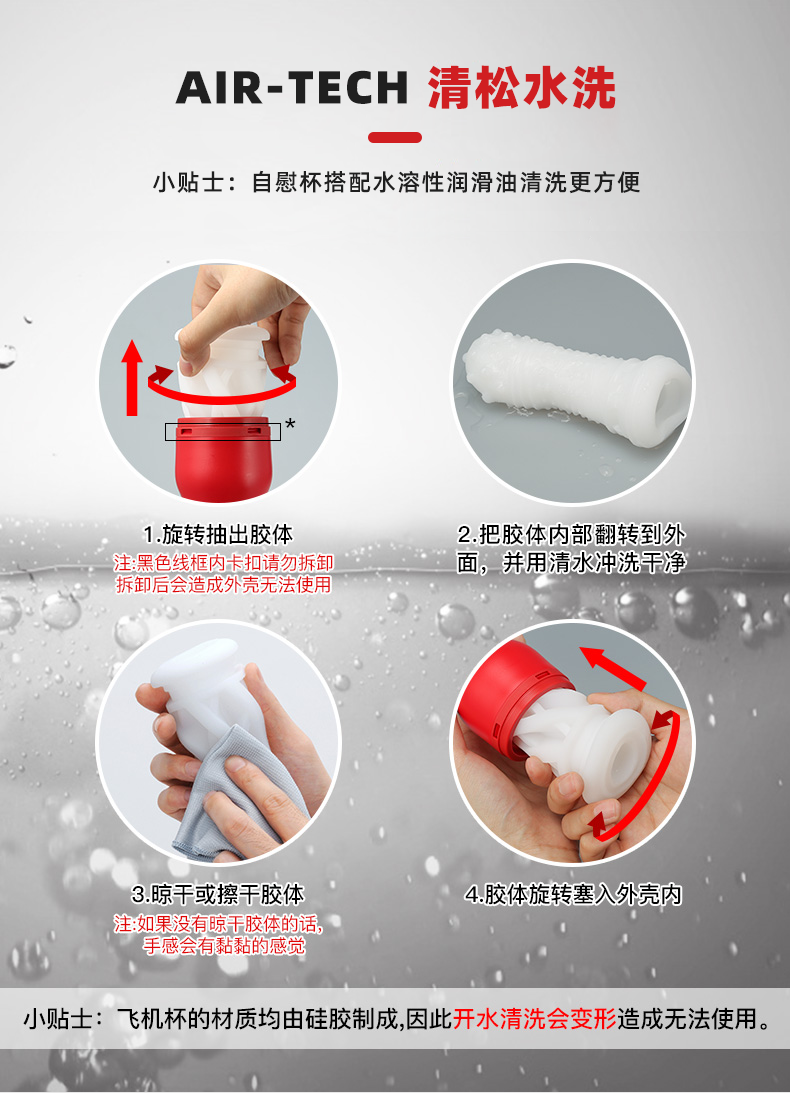 AIR-TECH 清松水洗

小贴士：自慰杯搭配水溶性润滑油清洗更方便

*

1.旋转抽出胶体
注:黑色线框内卡扣请勿拆卸
拆卸后会造成外壳无法使用

2.把胶体内部翻转到外面，并用清水冲洗干净

3.晾干或擦干胶体
注:如果没有晾干胶体的话，
手感会有黏黏的感觉

4.胶体旋转塞入外壳内

小贴士：飞机杯的材质均由硅胶制成,因此开水清洗会变形造成无法使用。