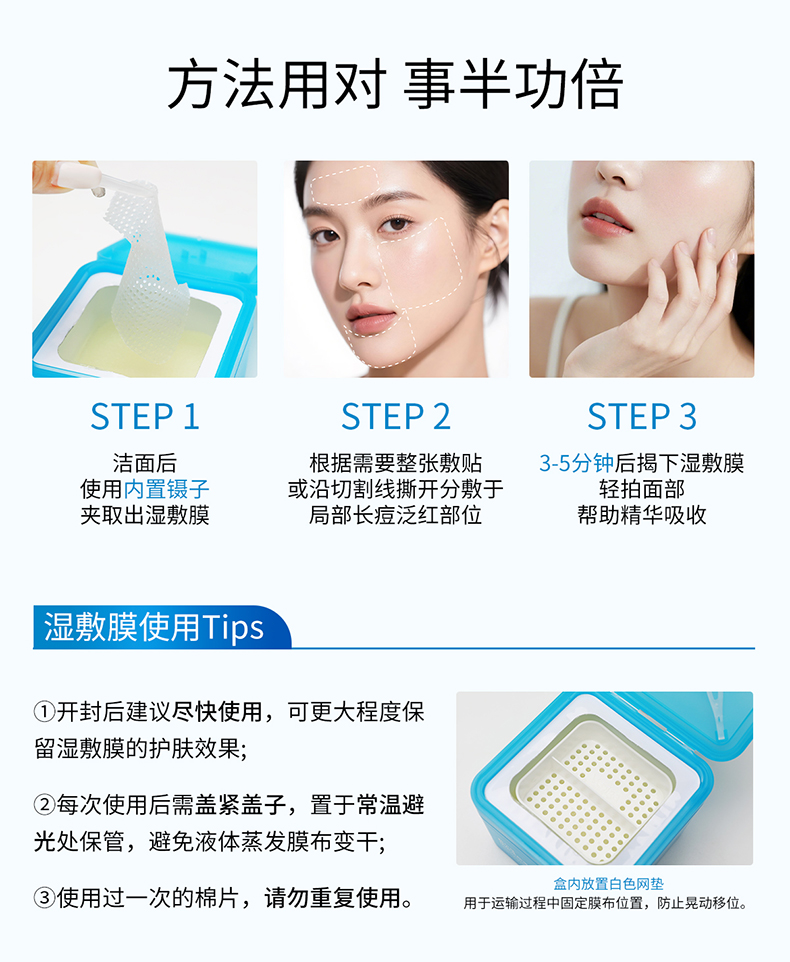 方法用对 事半功倍

STEP 1
洁面后
使用内置镊子
夹取出湿敷膜

STEP 2
根据需要整张敷贴
或沿切割线撕开分敷于
局部长痘泛红部位

STEP 3
3-5分钟后揭下湿敷膜
轻拍面部
帮助精华吸收

湿敷膜使用Tips

①开封后建议尽快使用，可更大程度保留湿敷膜的护肤效果;

②每次使用后需盖紧盖子，置于常温避光处保管，避免液体蒸发膜布变干;

③使用过一次的棉片，请勿重复使用。

盒内放置白色网垫
用于运输过程中固定膜布位置，防止晃动移位。